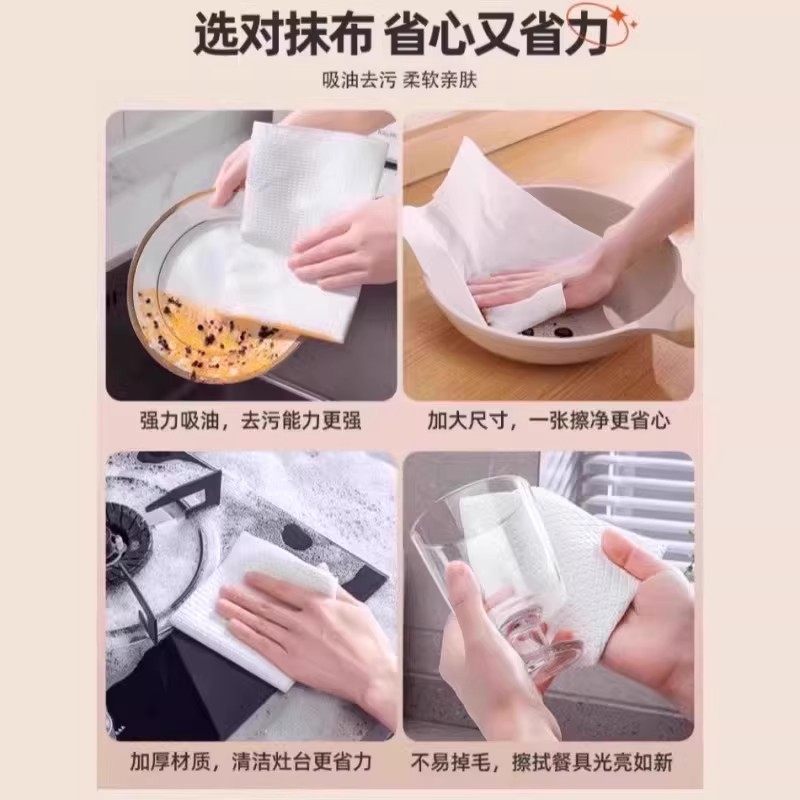 选对抹布 省心又省力

吸油去污 柔软亲肤

强力吸油，去污能力更强

加大尺寸，一张擦净更省心

加厚材质，清洁灶台更省力

不易掉毛，擦拭餐具光亮如新