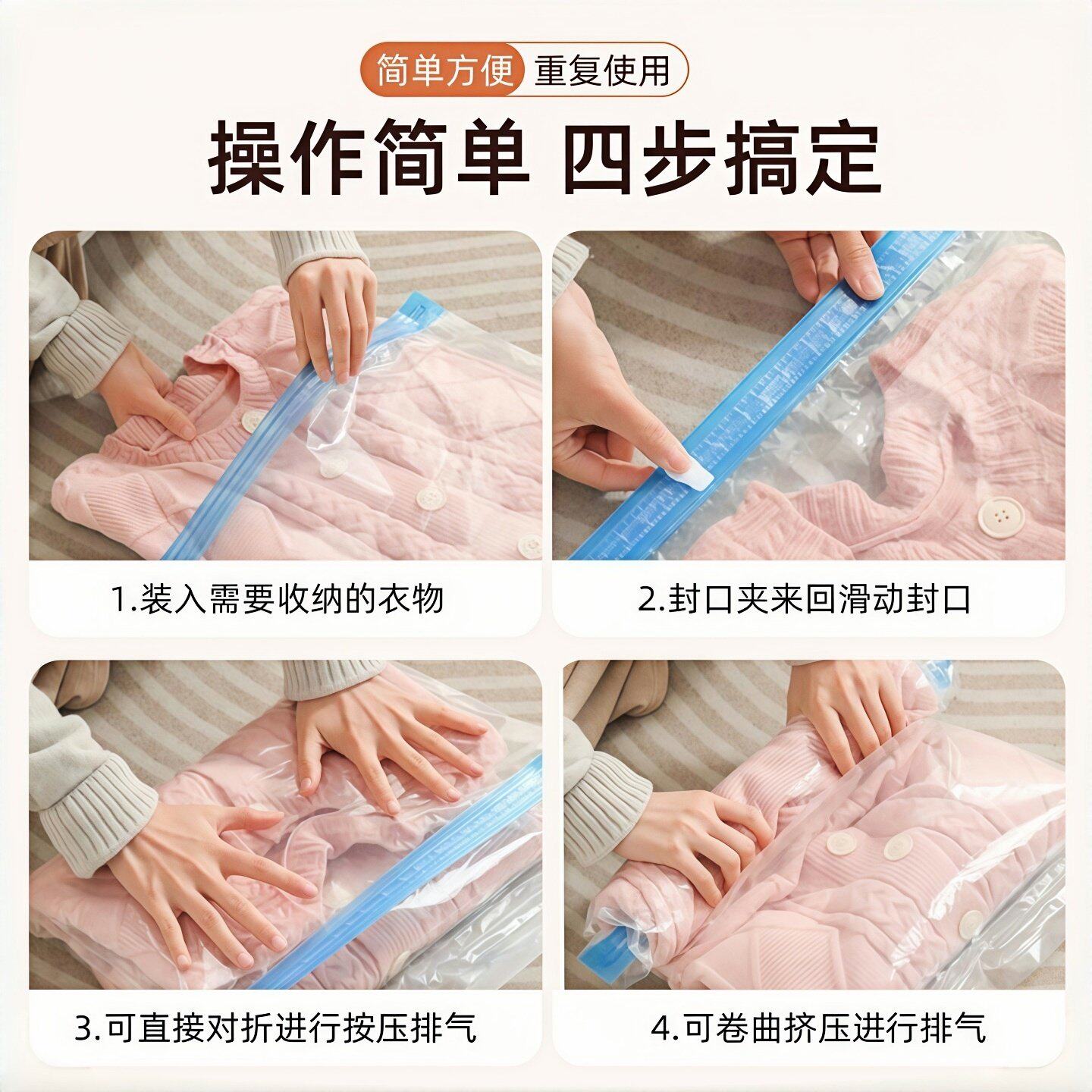 简单方便 重复使用

操作简单 四步搞定

1.装入需要收纳的衣物

2.封口夹来回滑动封口

3.可直接对折进行按压排气

4.可卷曲挤压进行排气