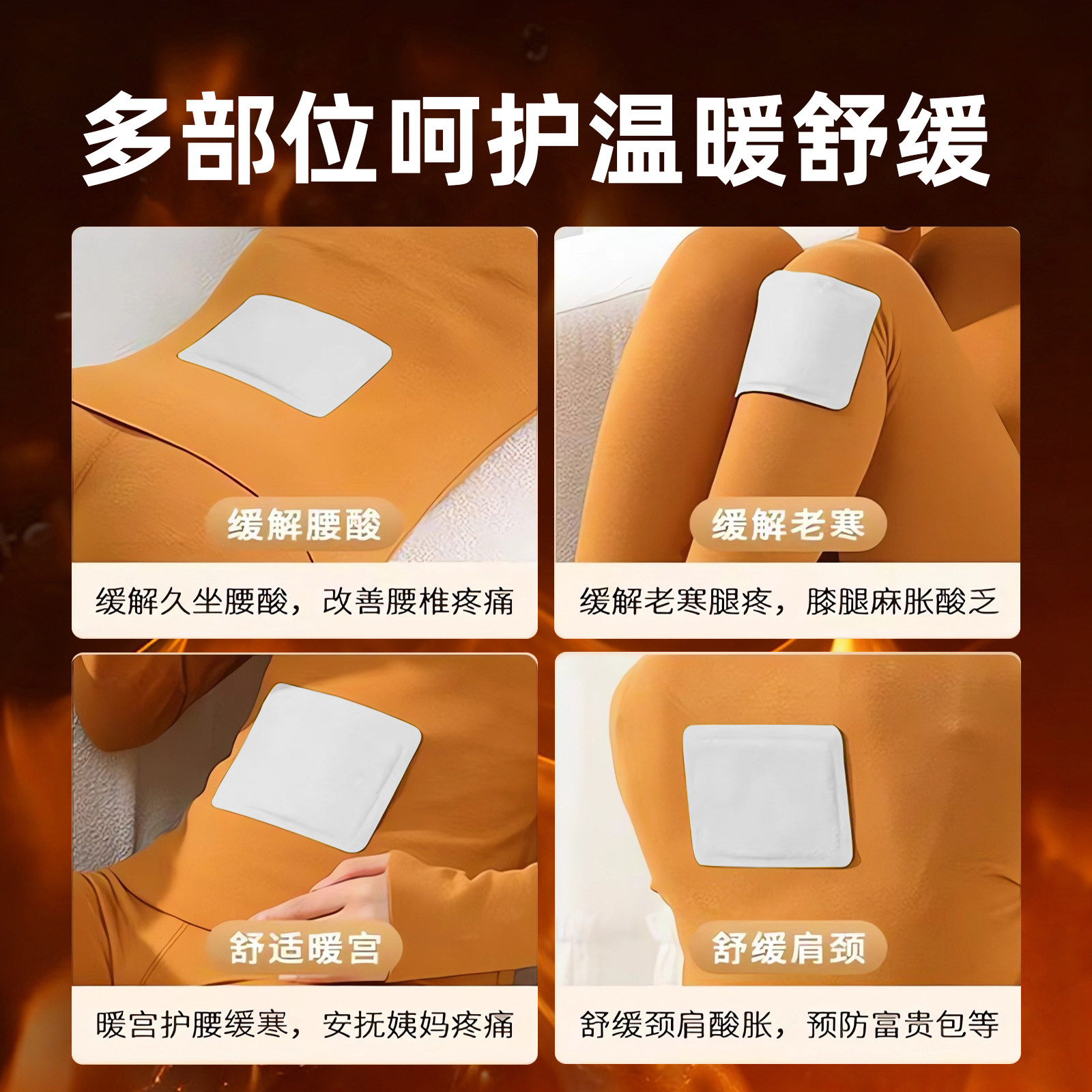 多部位呵护温暖舒缓

缓解腰酸

缓解久坐腰酸，改善腰椎疼痛

缓解老寒

缓解老寒腿疼，膝腿麻胀酸乏

舒适暖宫

暖宫护腰缓寒，安抚姨妈疼痛

舒缓肩颈

舒缓颈肩酸胀，预防富贵包等