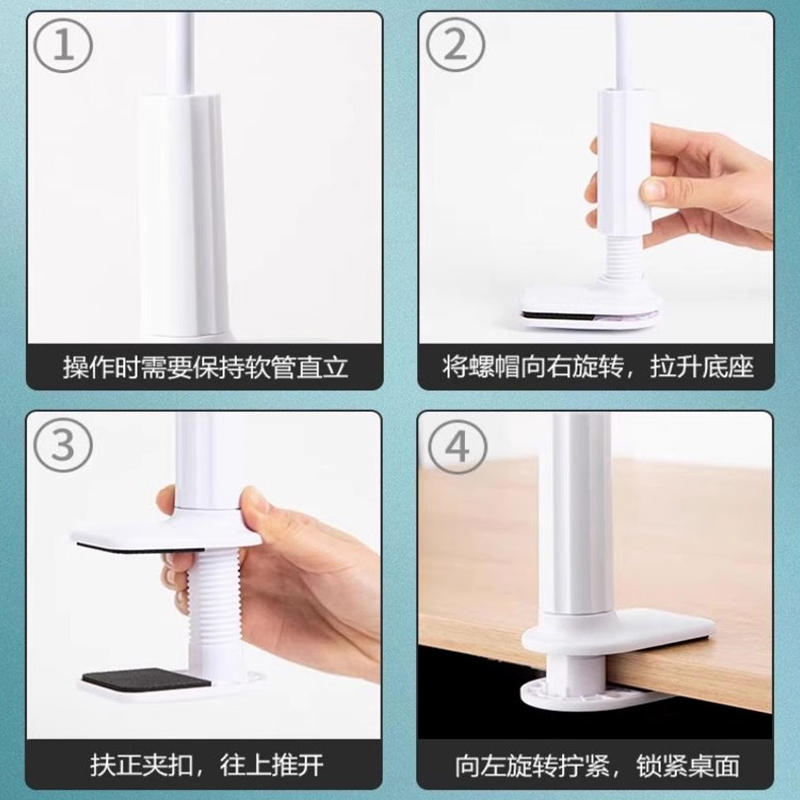 ①
操作时需要保持软管直立

②
将螺帽向右旋转，拉升底座

③
扶正夹扣，往上推开

④
向左旋转拧紧，锁紧桌面