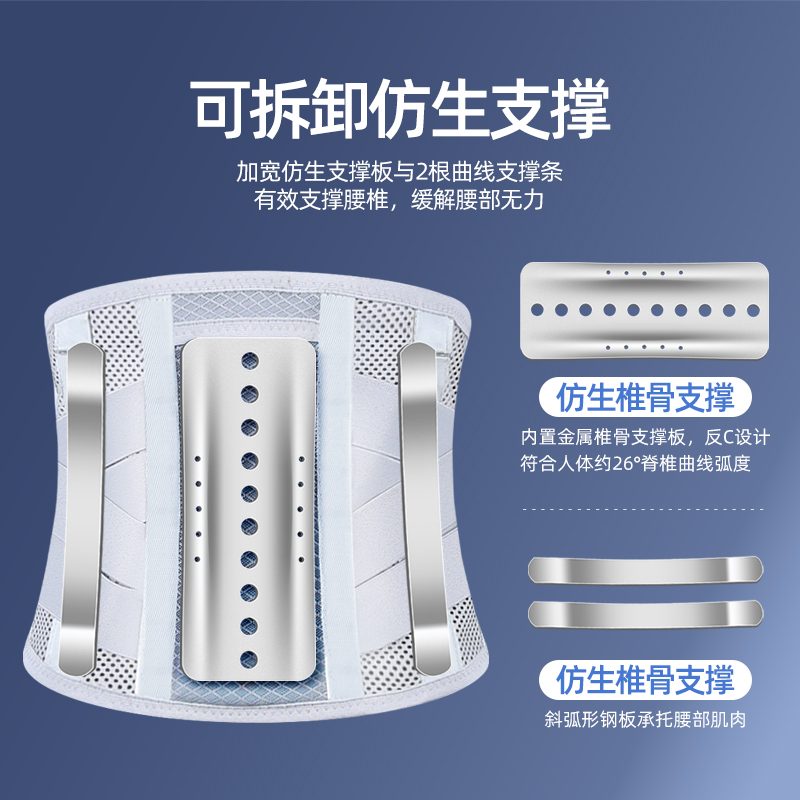 可拆卸仿生支撑

加宽仿生支撑板与2根曲线支撑条
有效支撑腰椎，缓解腰部无力

仿生椎骨支撑

内置金属椎骨支撑板，反C设计
符合人体约26°脊椎曲线弧度

仿生椎骨支撑

斜弧形钢板承托腰部肌肉