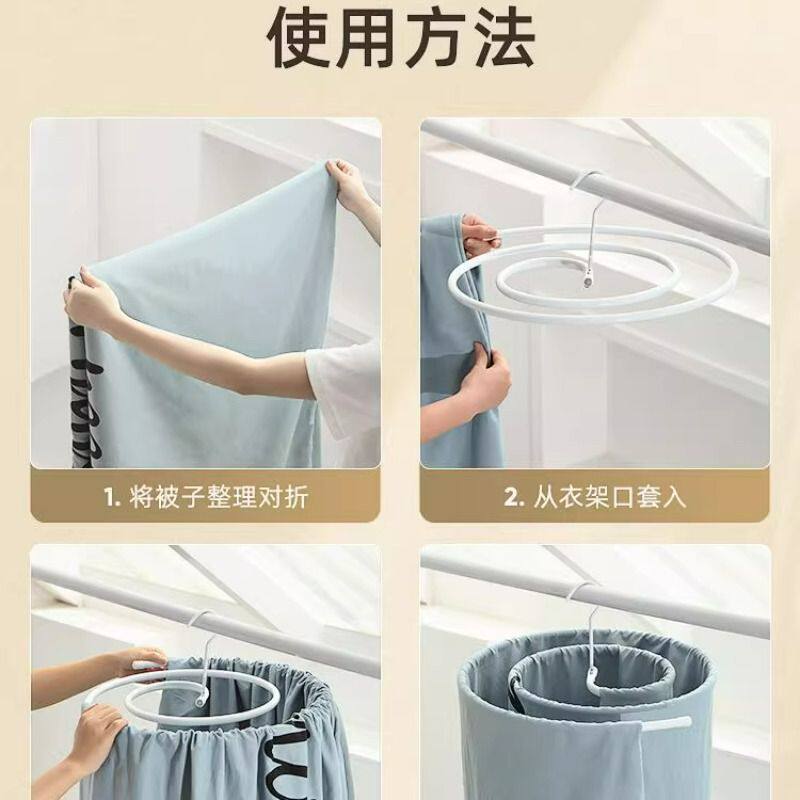 使用方法

1. 将被子整理对折

2. 从衣架口套入