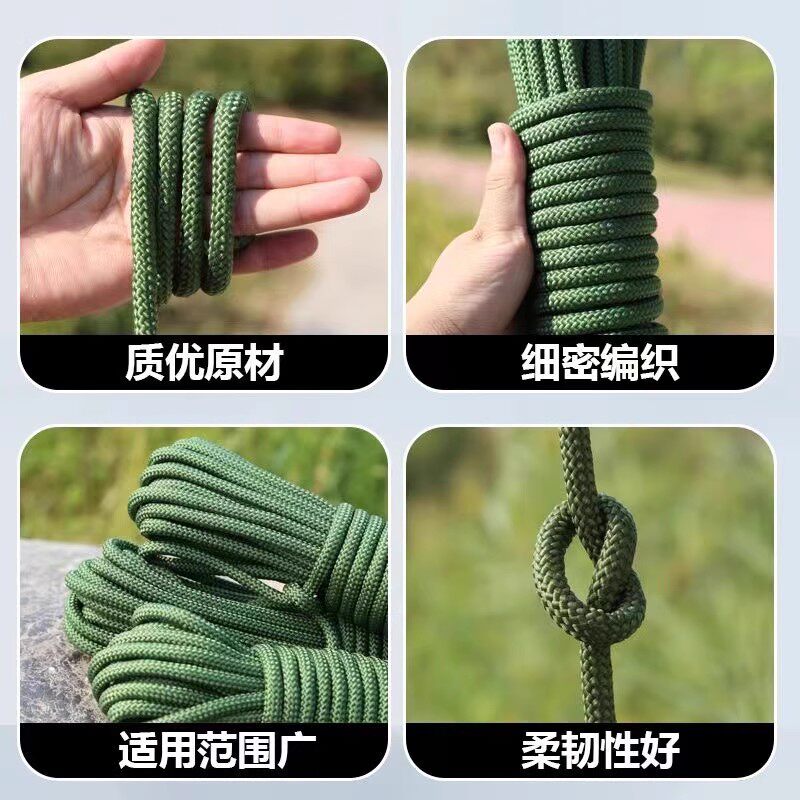 质优原材

细密编织

适用范围广

柔韧性好