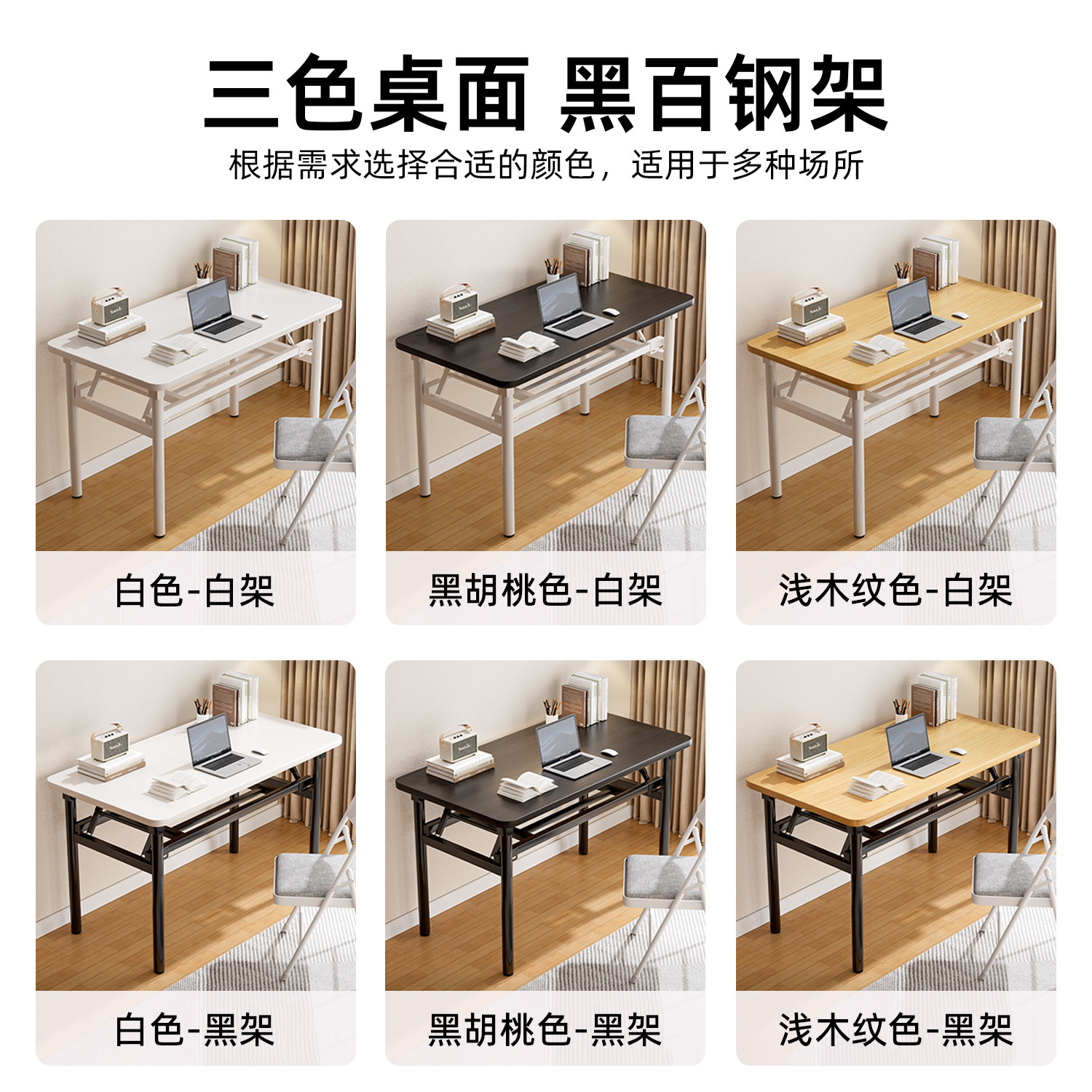 三色桌面 黑百钢架

根据需求选择合适的颜色，适用于多种场所

白色-白架

黑胡桃色-白架

浅木纹色-白架

白色-黑架

黑胡桃色-黑架

浅木纹色-黑架