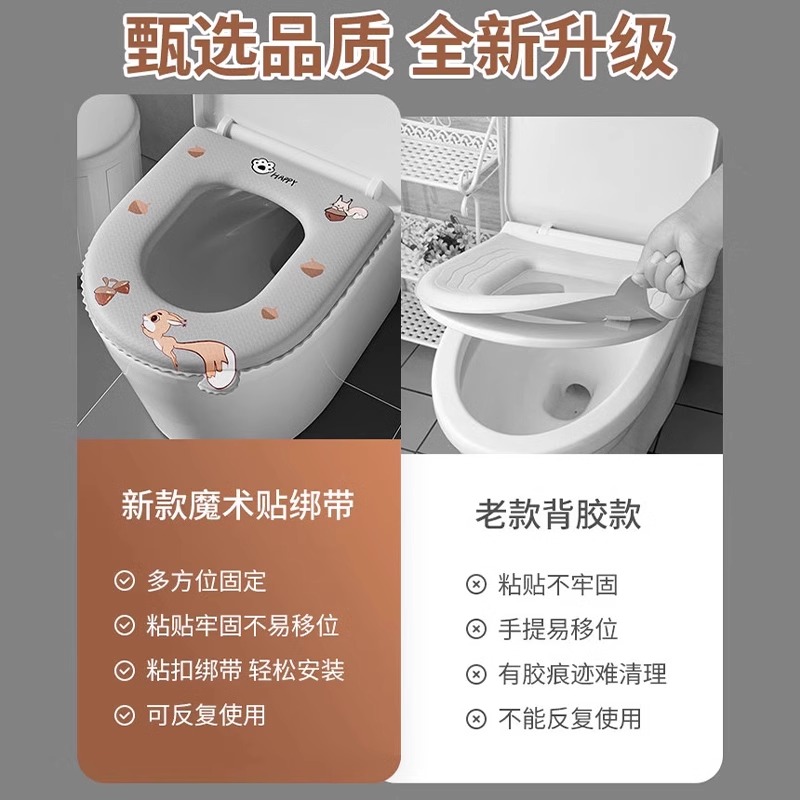 甄选品质 全新升级

HAPPY

新款魔术贴绑带

多方位固定
粘贴牢固不易移位
粘扣绑带 轻松安装
可反复使用

老款背胶款

粘贴不牢固
手提易移位
有胶痕迹难清理
不能反复使用