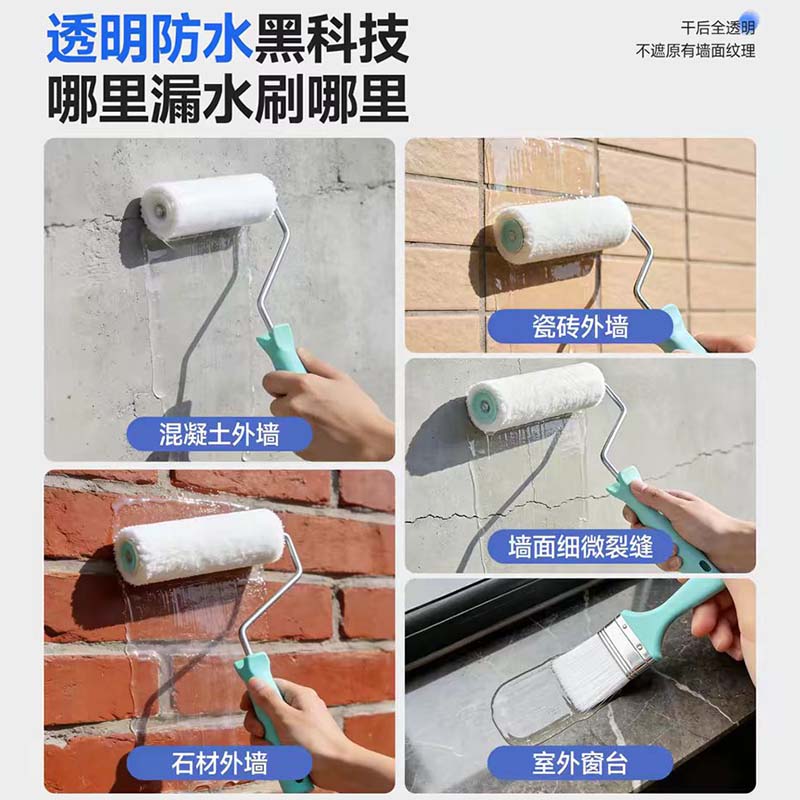 透明防水黑科技
哪里漏水刷哪里

干后全透明
不遮原有墙面纹理

混凝土外墙

瓷砖外墙

墙面细微裂缝

石材外墙

室外窗台