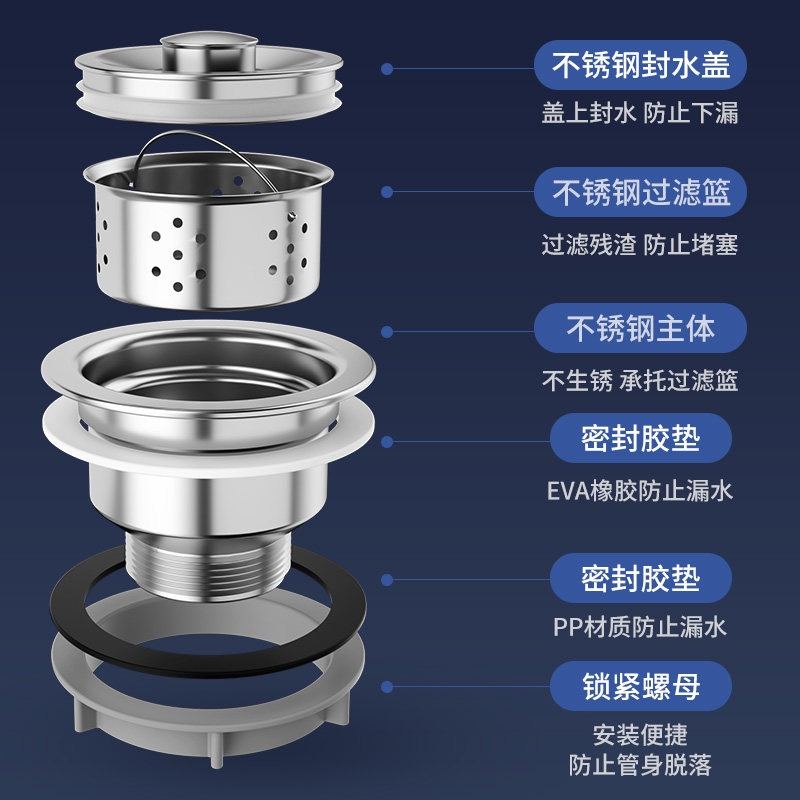 不锈钢封水盖
盖上封水 防止下漏

不锈钢过滤篮
过滤残渣 防止堵塞

不锈钢主体
不生锈 承托过滤篮

密封胶垫
EVA橡胶防止漏水

密封胶垫
PP材质防止漏水

锁紧螺母
安装便捷
防止管身脱落