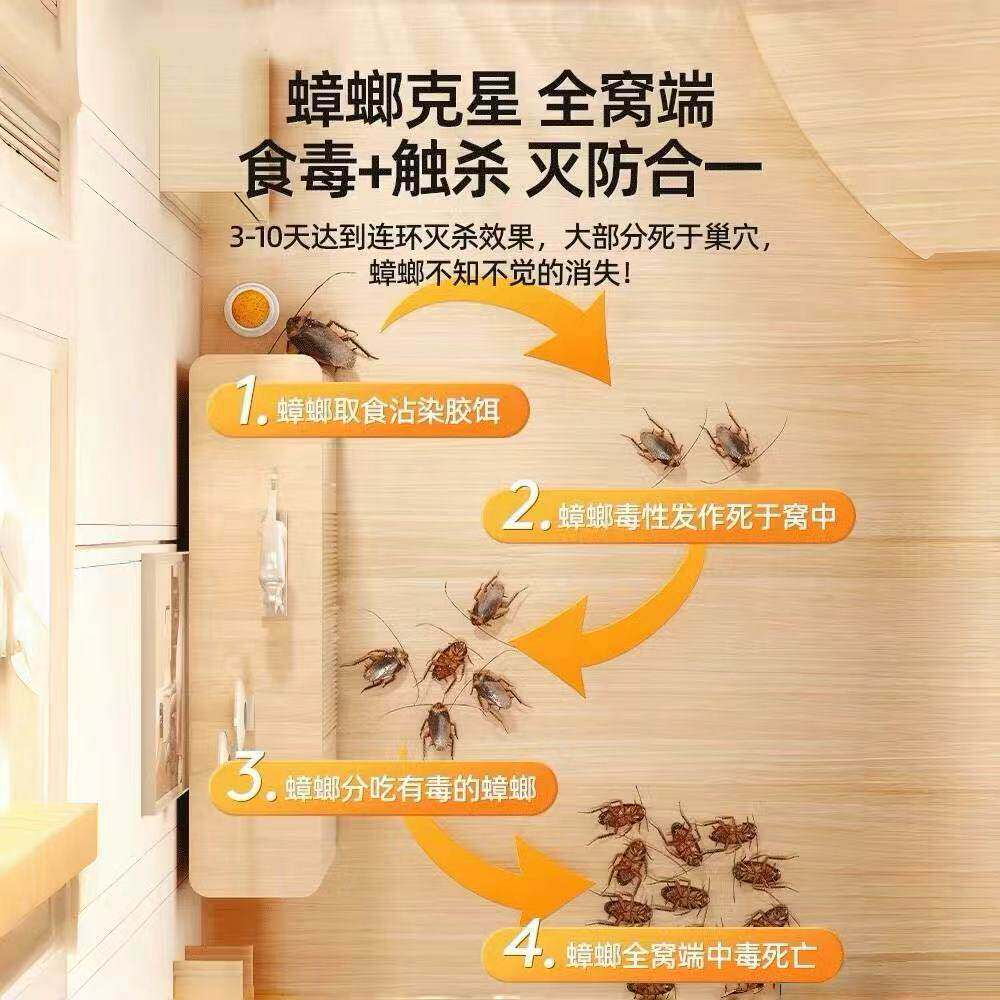 蟑螂克星 全窝端
食毒+触杀 灭防合一

3-10天达到连环灭杀效果，大部分死于巢穴，蟑螂不知不觉的消失！

1. 蟑螂取食沾染胶饵

2. 蟑螂毒性发作死于窝中

3. 蟑螂分吃有毒的蟑螂

4. 蟑螂全窝端中毒死亡