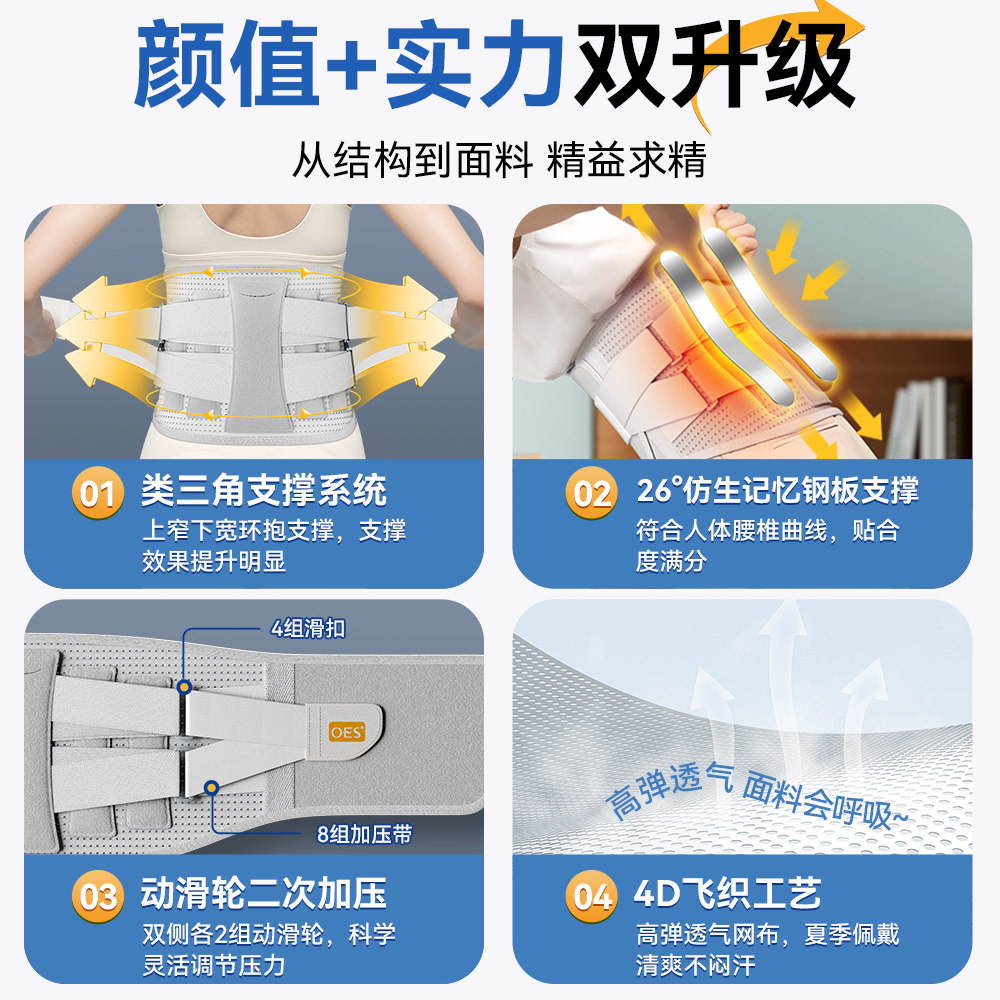 颜值+实力双升级

从结构到面料 精益求精

01 类三角支撑系统
上窄下宽环抱支撑，支撑效果提升明显

02 26°仿生记忆钢板支撑
符合人体腰椎曲线，贴合度满分

4组滑扣
OES
8组加压带

03 动滑轮二次加压
双侧各2组动滑轮，科学灵活调节压力

高弹透气 面料会呼吸~

04 4D飞织工艺
高弹透气网布，夏季佩戴清爽不闷汗