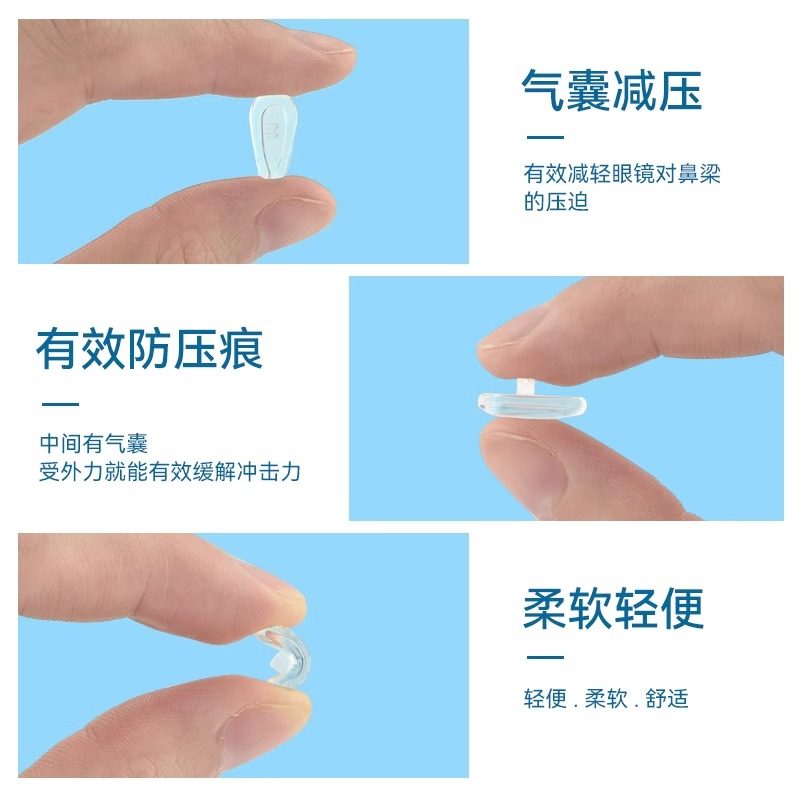 气囊减压

有效减轻眼镜对鼻梁的压迫

有效防压痕

中间有气囊
受外力就能有效缓解冲击力

柔软轻便

轻便 . 柔软 . 舒适