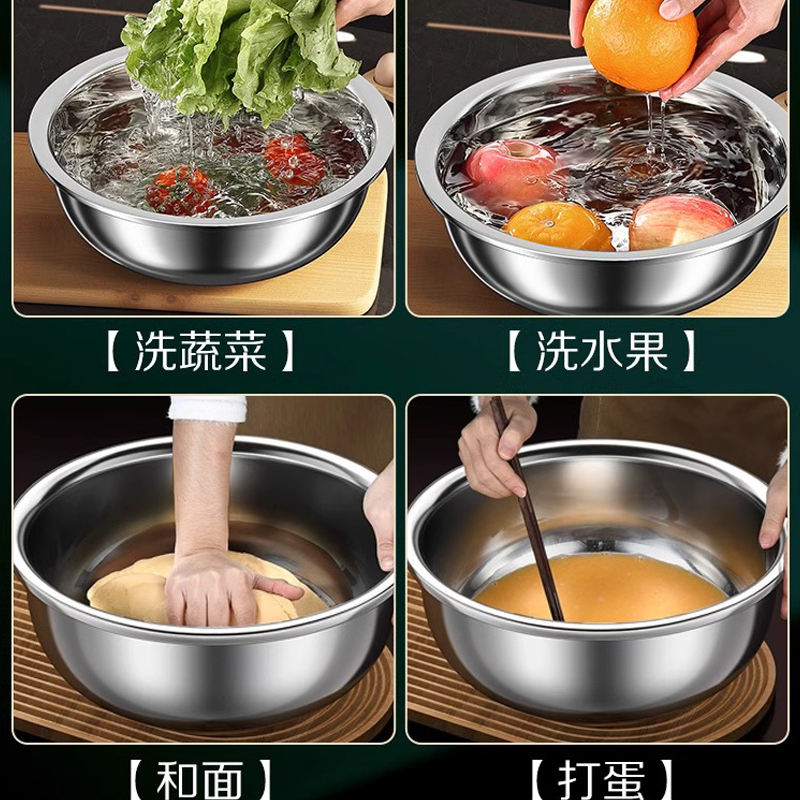 【洗蔬菜】

【洗水果】

【和面】

【打蛋】