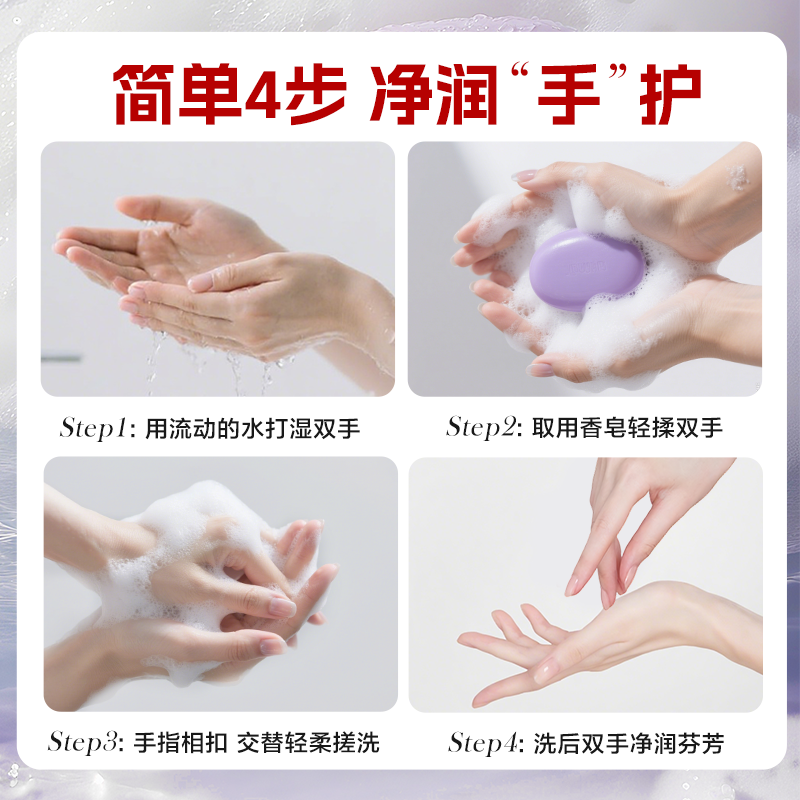 简单4步 净润“手”护

Step1: 用流动的水打湿双手

Step2: 取用香皂轻揉双手

Step3: 手指相扣 交替轻柔搓洗

Step4: 洗后双手净润芬芳