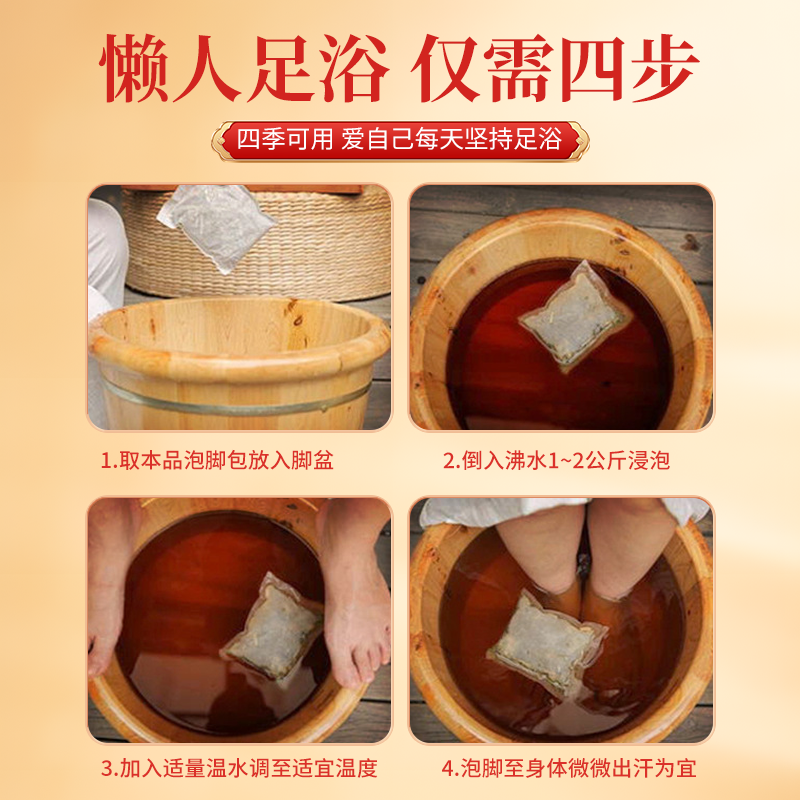 懒人足浴 仅需四步

四季可用 爱自己每天坚持足浴

1.取本品泡脚包放入脚盆

2.倒入沸水1~2公斤浸泡

3.加入适量温水调至适宜温度

4.泡脚至身体微微出汗为宜