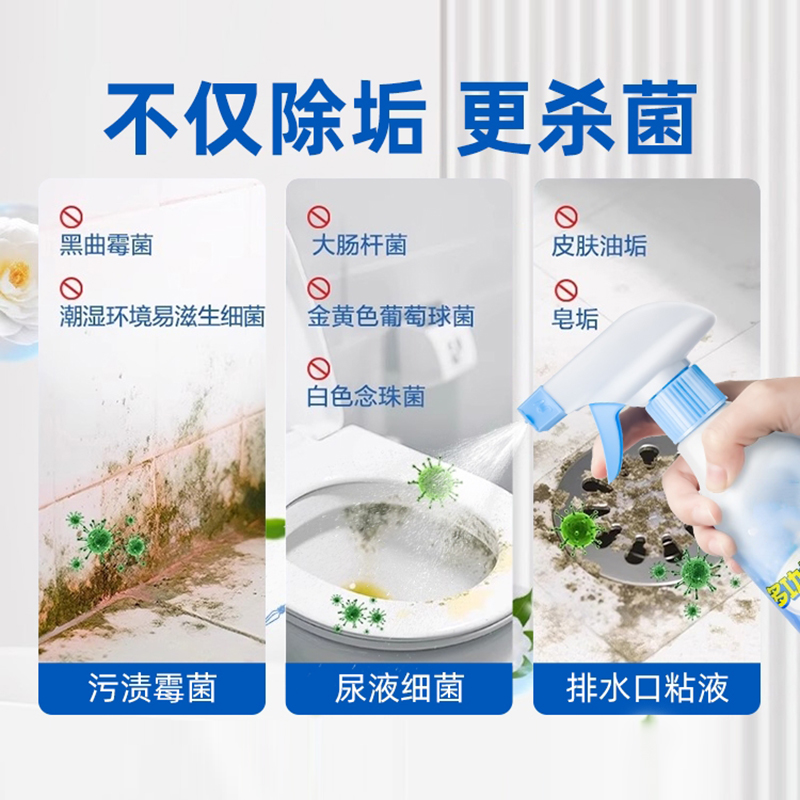 不仅除垢 更杀菌

黑曲霉菌

潮湿环境易滋生细菌

污渍霉菌

大肠杆菌

金黄色葡萄球菌

白色念珠菌

尿液细菌

皮肤油垢

皂垢

排水口粘液