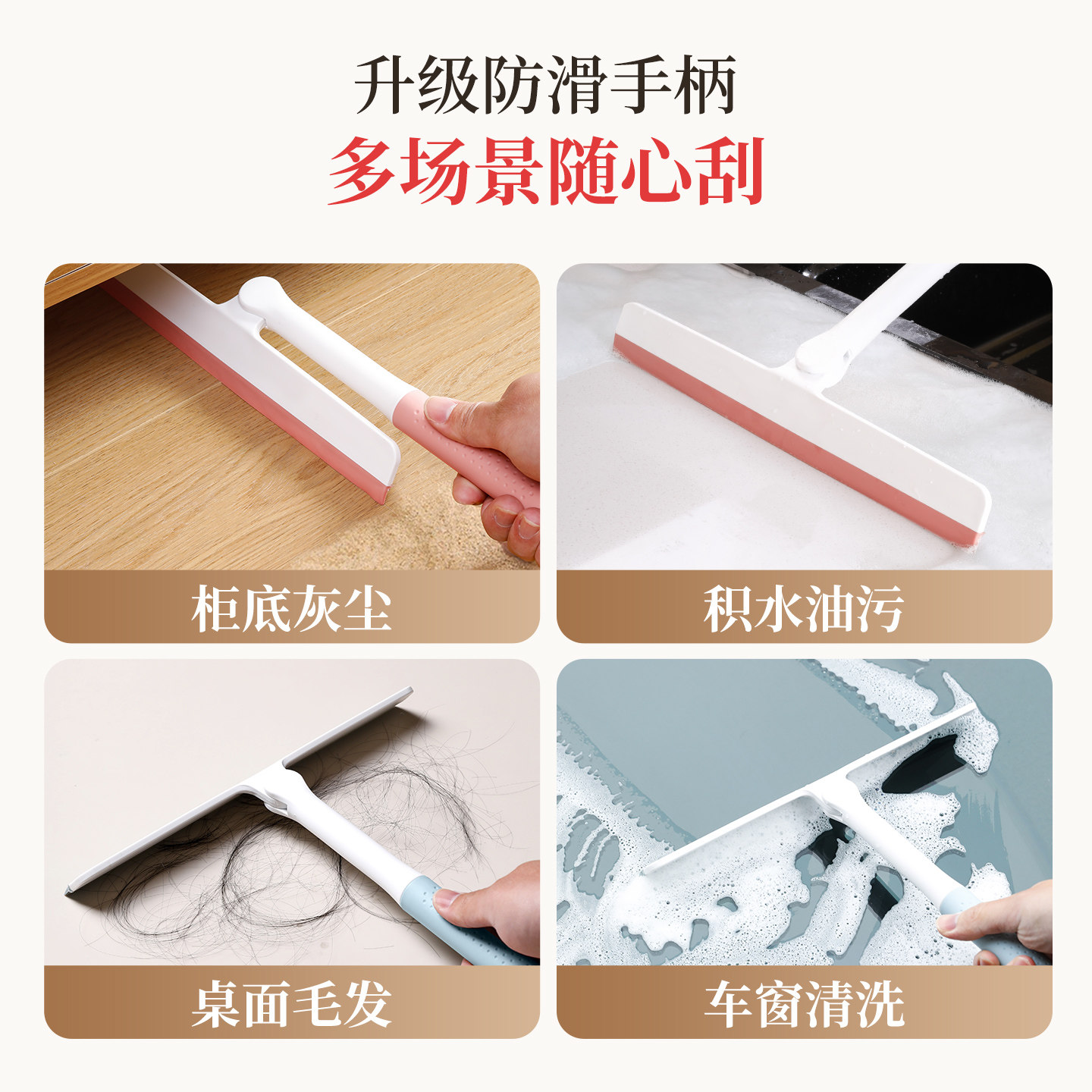 升级防滑手柄
多场景随心刮

柜底灰尘

积水油污

桌面毛发

车窗清洗