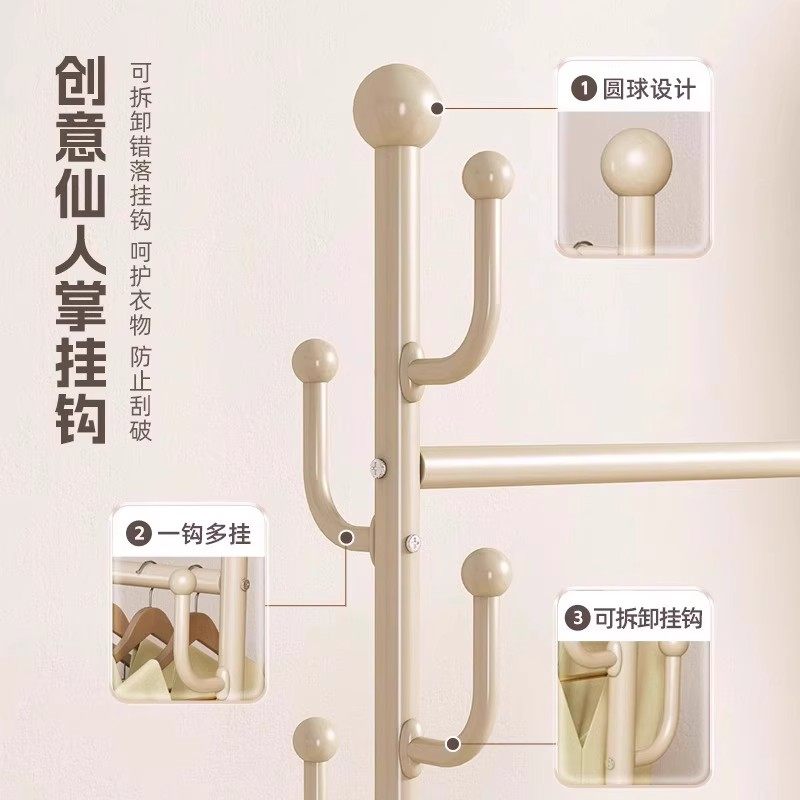 创意仙人掌挂钩

可拆卸错落挂钩 呵护衣物 防止刮破

1 圆球设计

2 一钩多挂

3 可拆卸挂钩