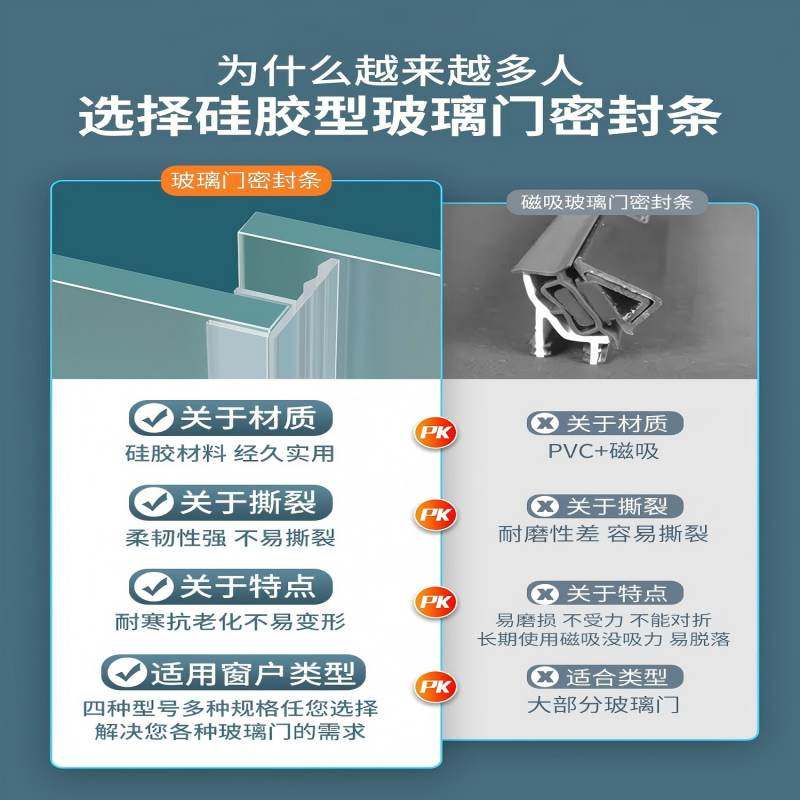 为什么越来越多人
选择硅胶型玻璃门密封条

玻璃门密封条

关于材质
硅胶材料 经久实用

关于撕裂
柔韧性强 不易撕裂

关于特点
耐寒抗老化不易变形

适用窗户类型
四种型号多种规格任您选择
解决您各种玻璃门的需求

PK
PK
PK
PK

磁吸玻璃门密封条

关于材质
PVC+磁吸

关于撕裂
耐磨性差 容易撕裂

关于特点
易磨损 不受力 不能对折
长期使用磁吸没吸力 易脱落

适合类型
大部分玻璃门