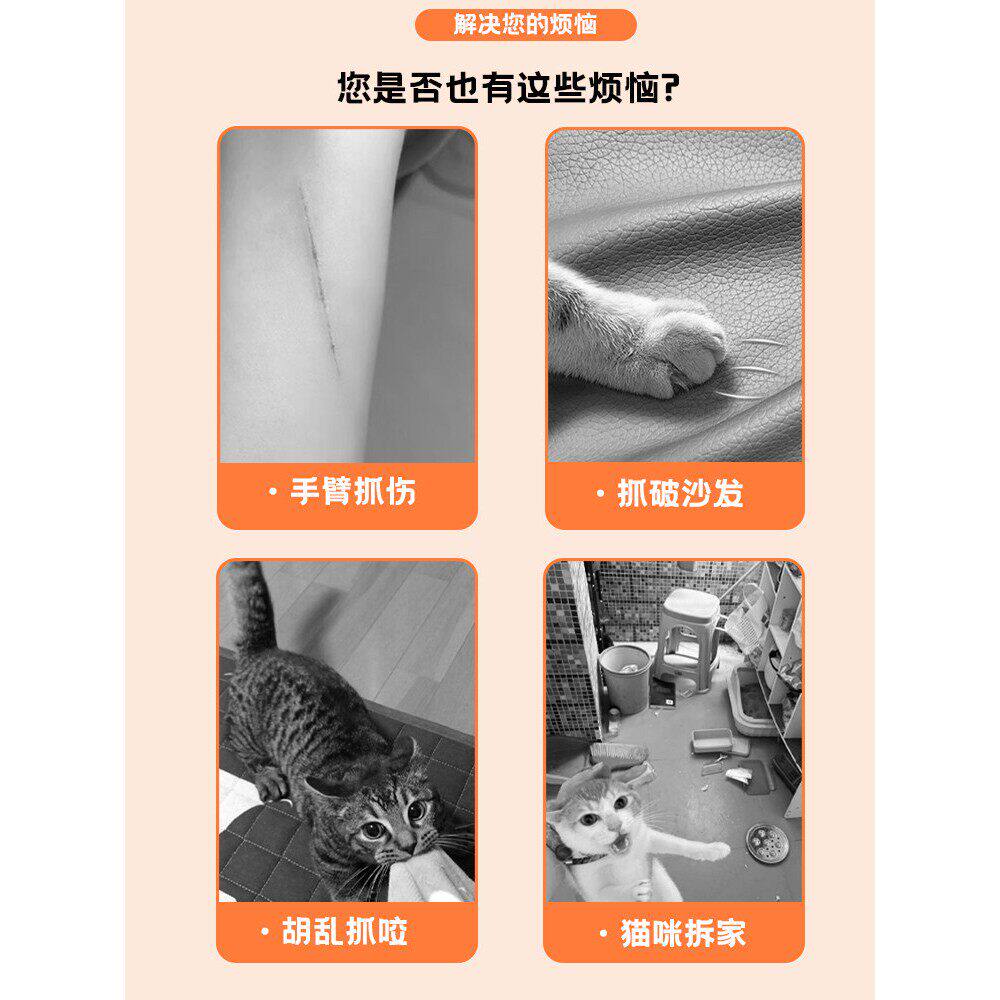 解决您的烦恼

您是否也有这些烦恼?

· 手臂抓伤

· 抓破沙发

· 胡乱抓咬

· 猫咪拆家