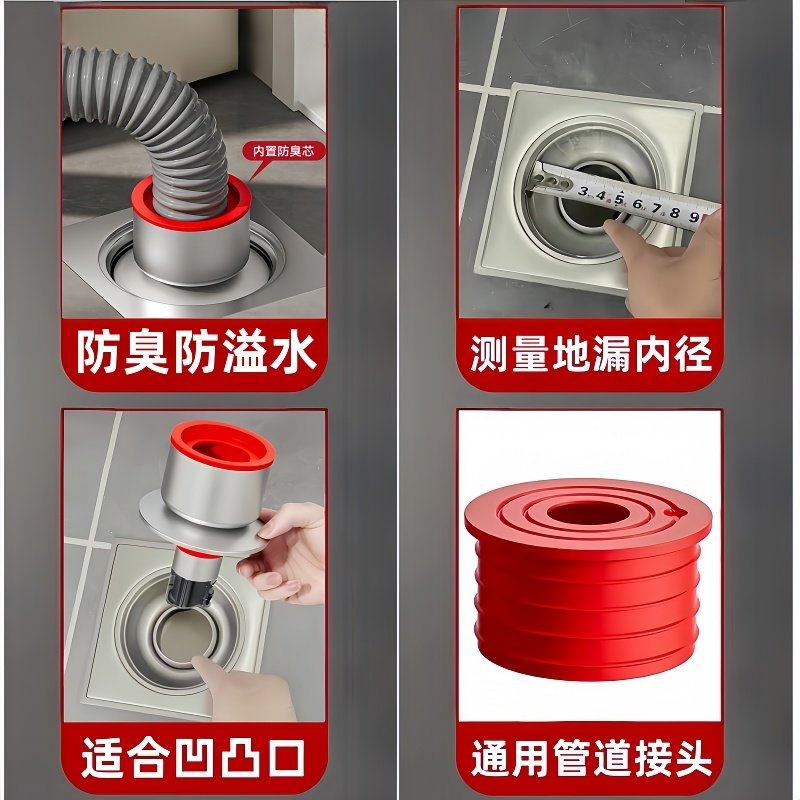 内置防臭芯

防臭防溢水

3 4 5 6 7 8 9

测量地漏内径

适合凹凸口

通用管道接头