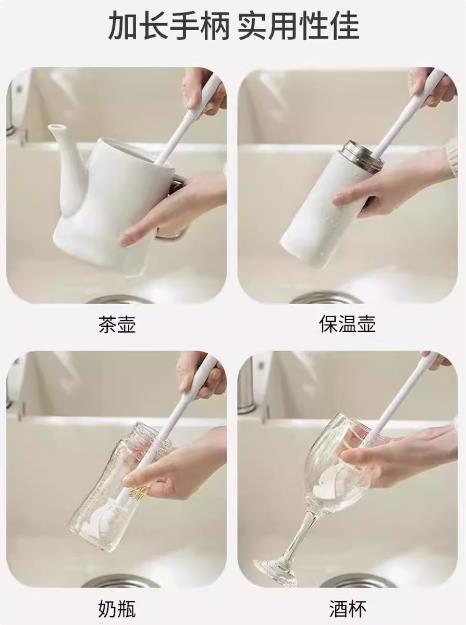 加长手柄 实用性佳

茶壶

保温壶

奶瓶

酒杯