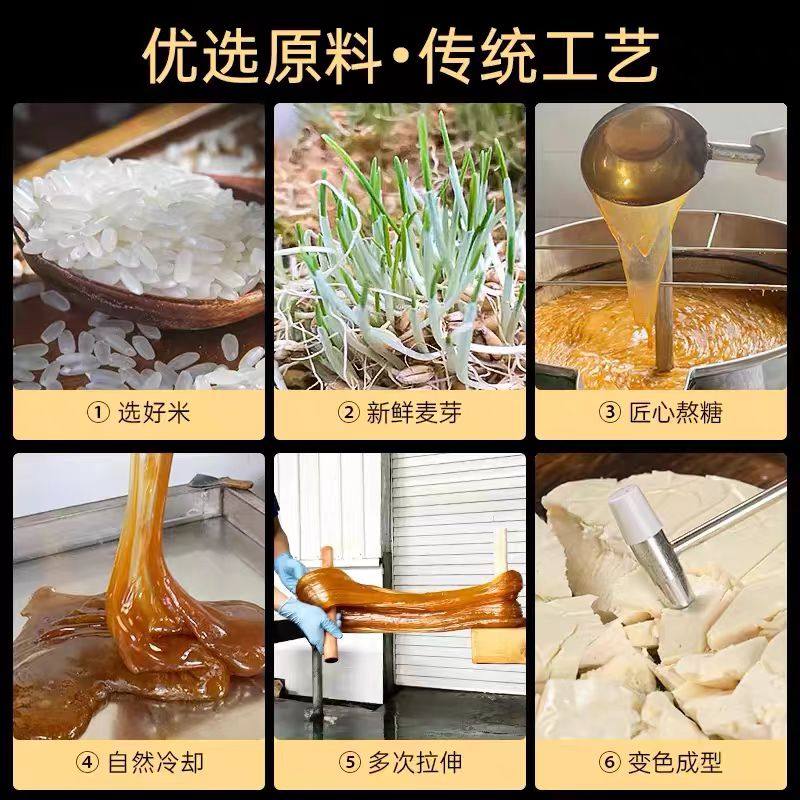 优选原料·传统工艺

① 选好米

② 新鲜麦芽

③ 匠心熬糖

④ 自然冷却

⑤ 多次拉伸

⑥ 变色成型