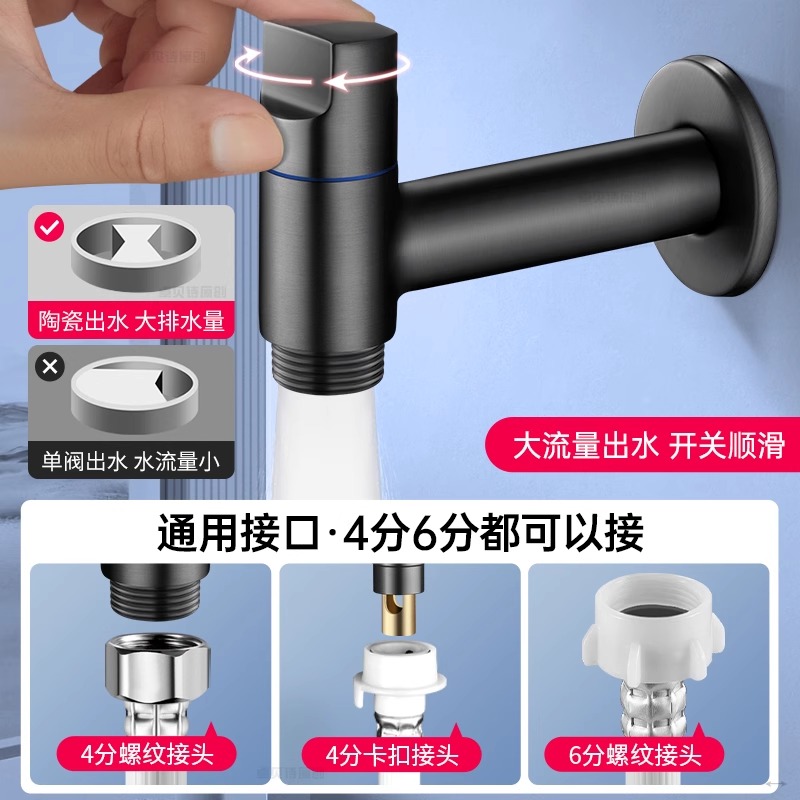 陶瓷出水 大排水量

单阀出水 水流量小

大流量出水 开关顺滑

通用接口·4分6分都可以接

4分螺纹接头

4分卡扣接头

6分螺纹接头