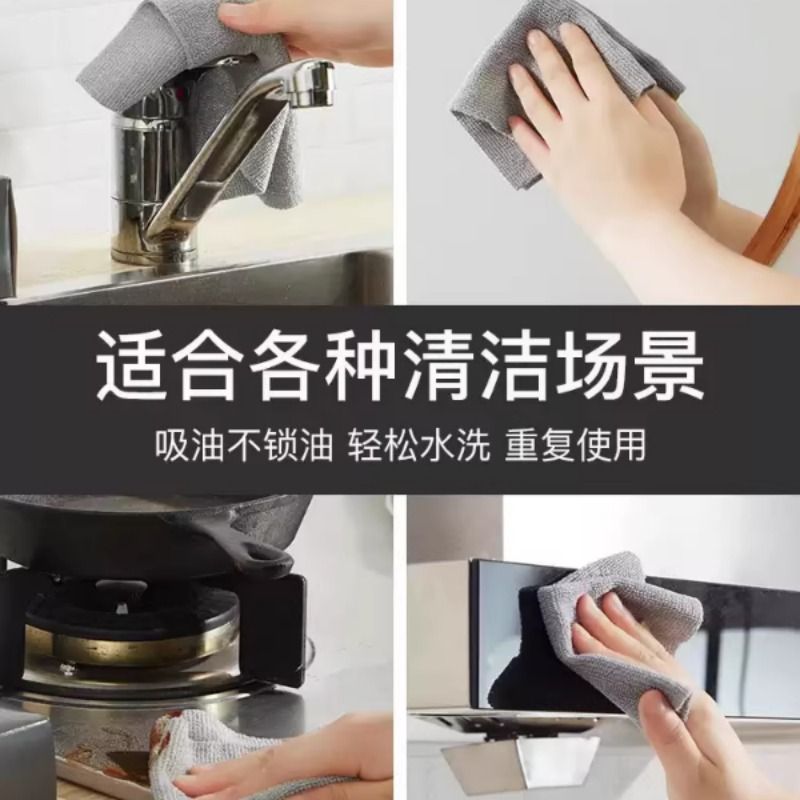 适合各种清洁场景

吸油不锁油 轻松水洗 重复使用