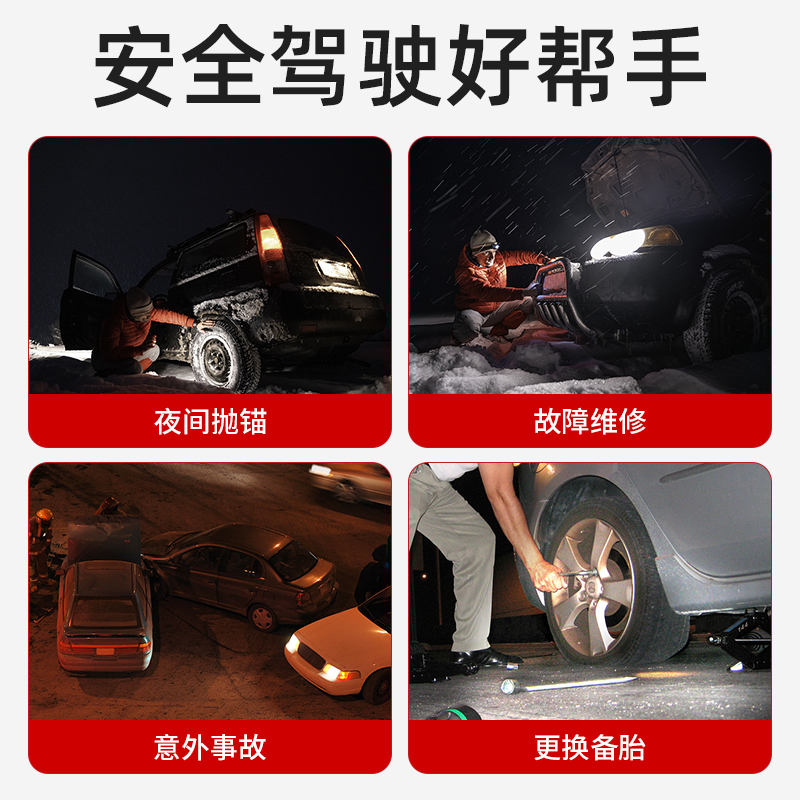 安全驾驶好帮手

夜间抛锚

故障维修

意外事故

更换备胎