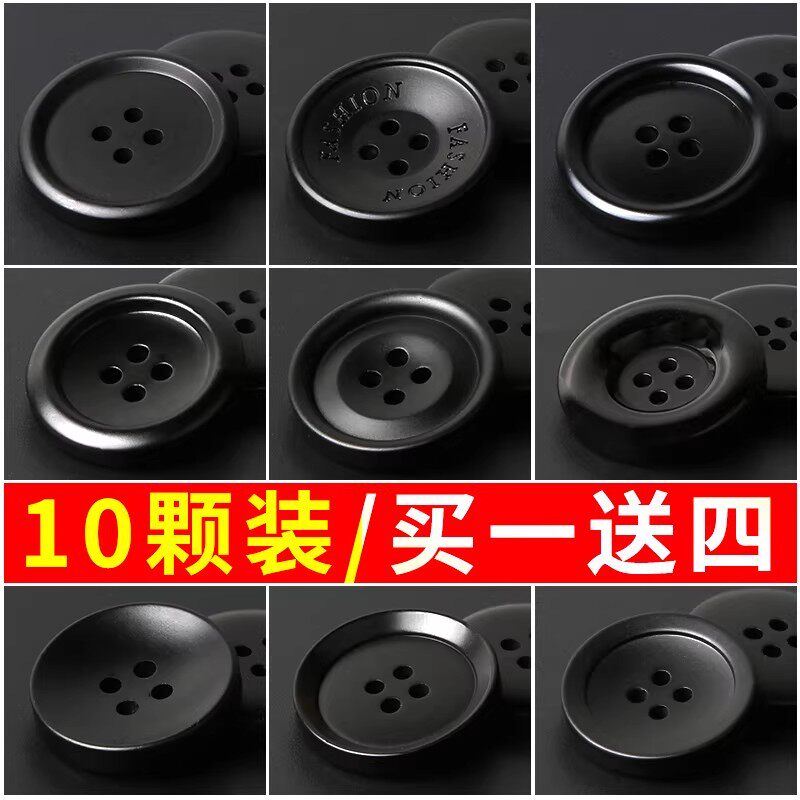 FASHION FASHION

10颗装/买一送四