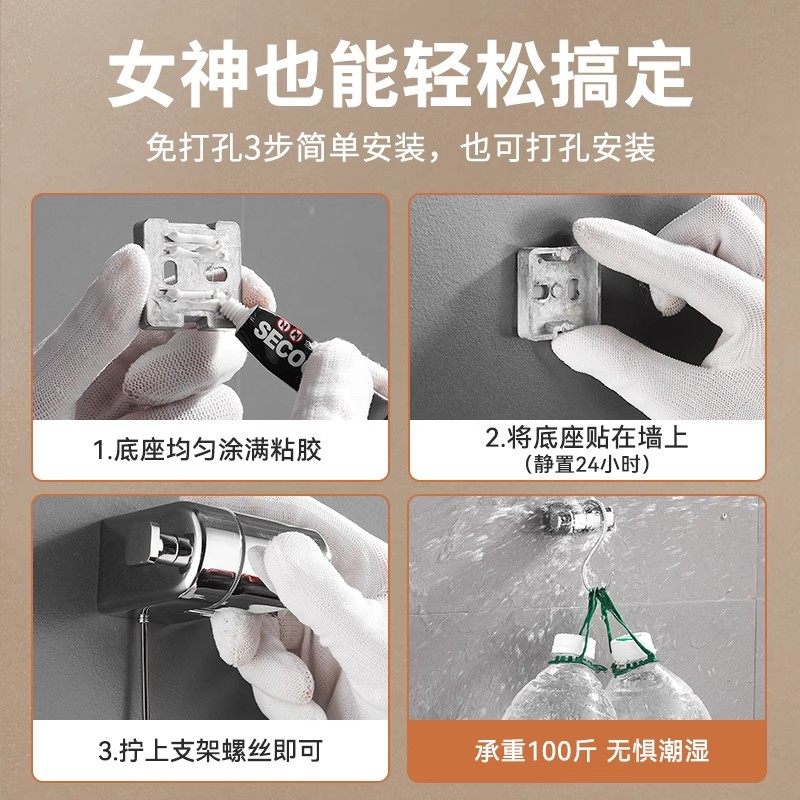 女神也能轻松搞定

免打孔3步简单安装，也可打孔安装

SECO

1.底座均匀涂满粘胶

2.将底座贴在墙上
（静置24小时）

3.拧上支架螺丝即可

承重100斤 无惧潮湿