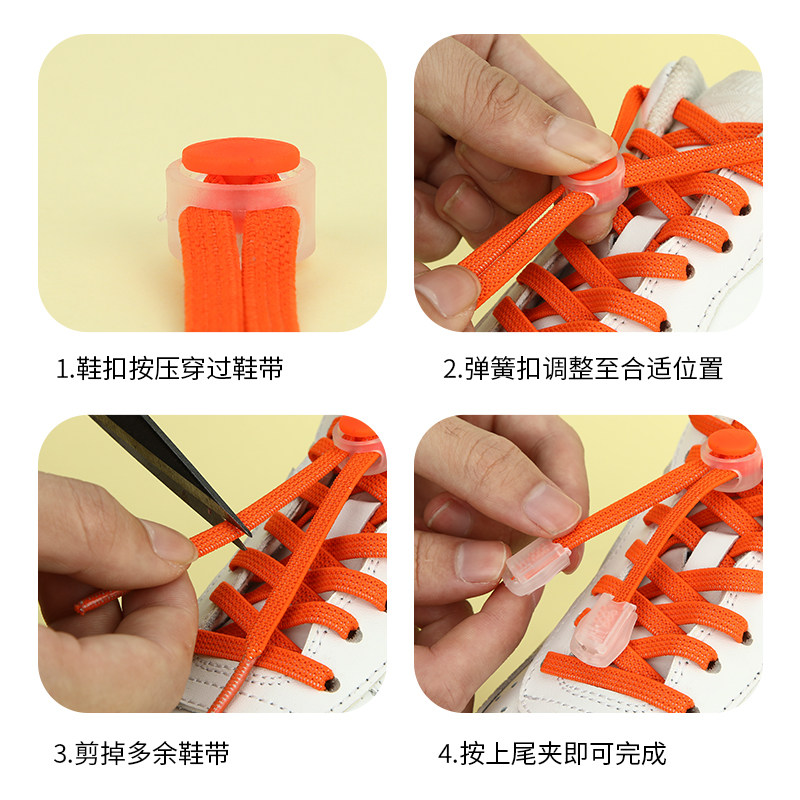 1.鞋扣按压穿过鞋带

2.弹簧扣调整至合适位置

3.剪掉多余鞋带

4.按上尾夹即可完成