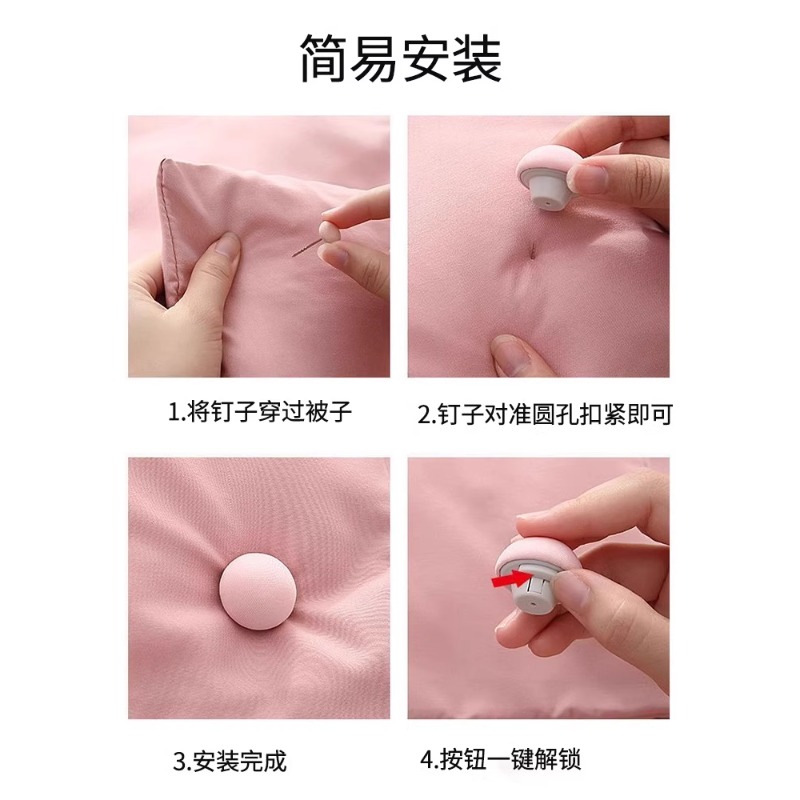 简易安装

1.将钉子穿过被子

2.钉子对准圆孔扣紧即可

3.安装完成

4.按钮一键解锁