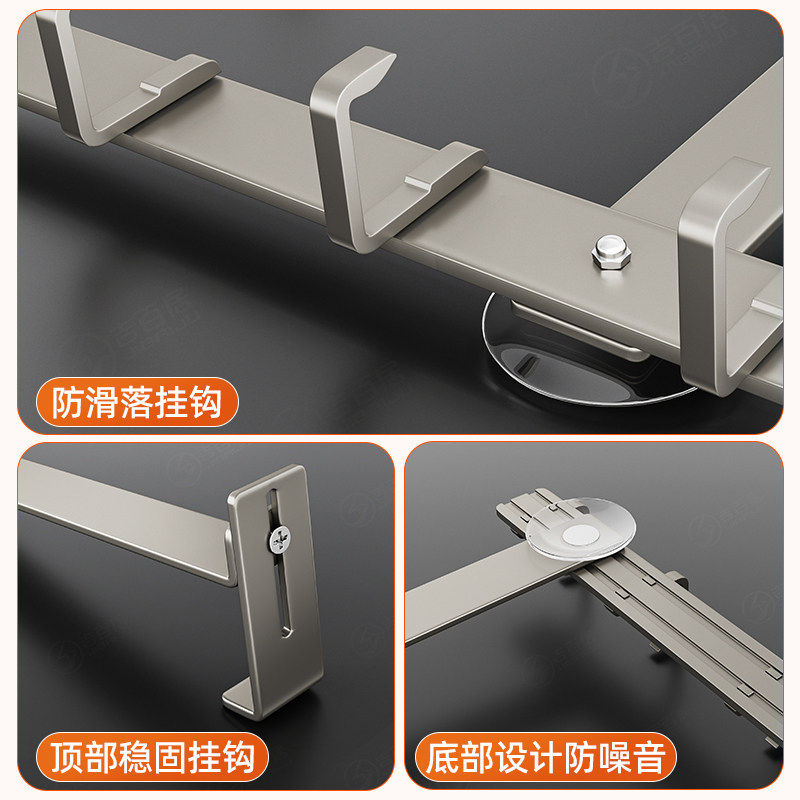 防滑落挂钩

顶部稳固挂钩

底部设计防噪音