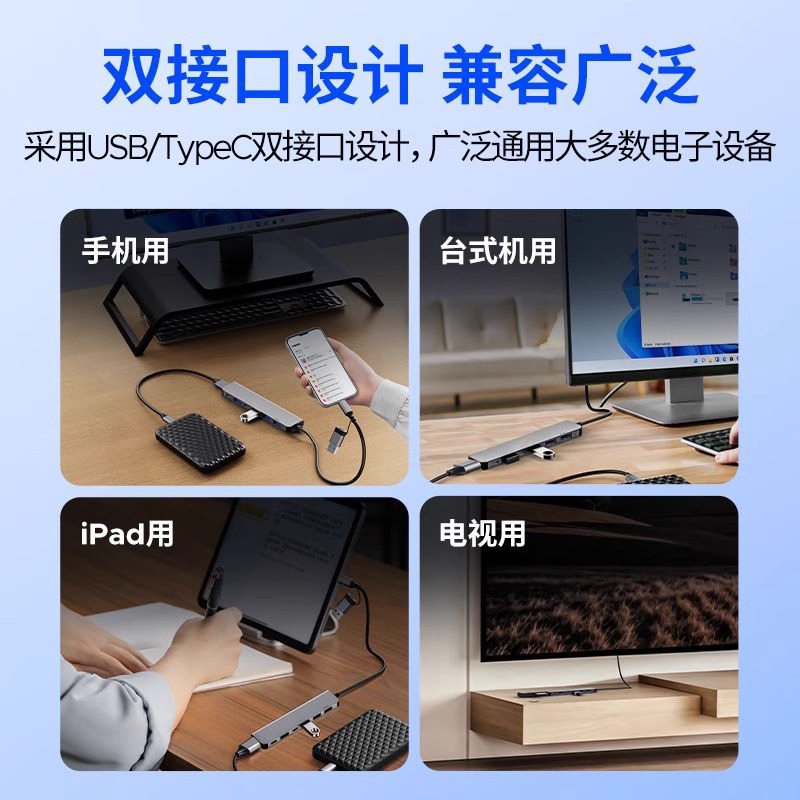 双接口设计 兼容广泛

采用USB/TypeC双接口设计，广泛通用大多数电子设备

手机用

台式机用

iPad用

电视用