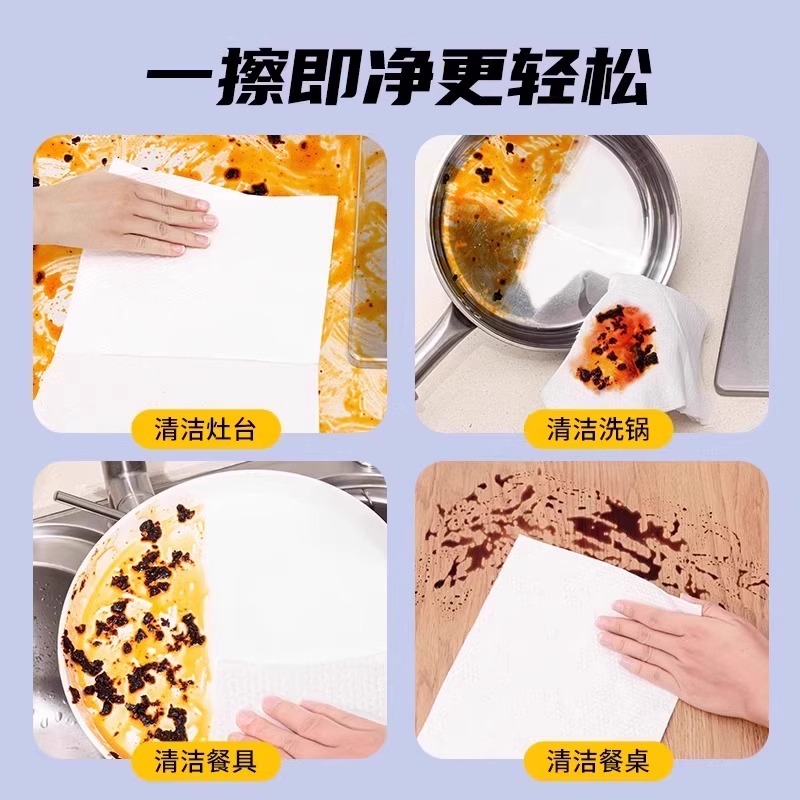 一擦即净更轻松

清洁灶台

清洁洗锅

清洁餐具

清洁餐桌