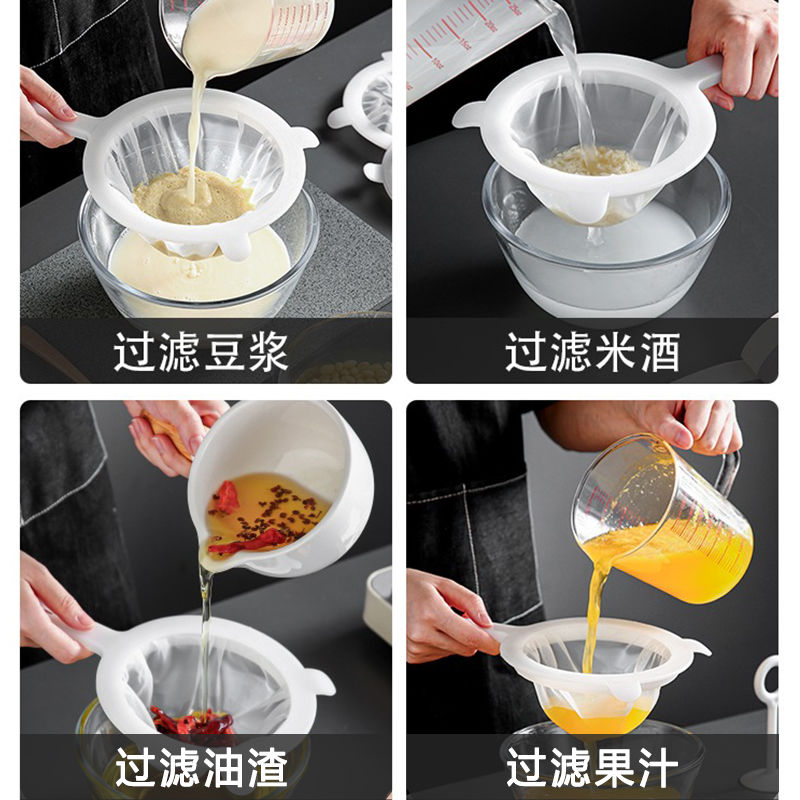 过滤豆浆

过滤米酒

过滤油渣

过滤果汁