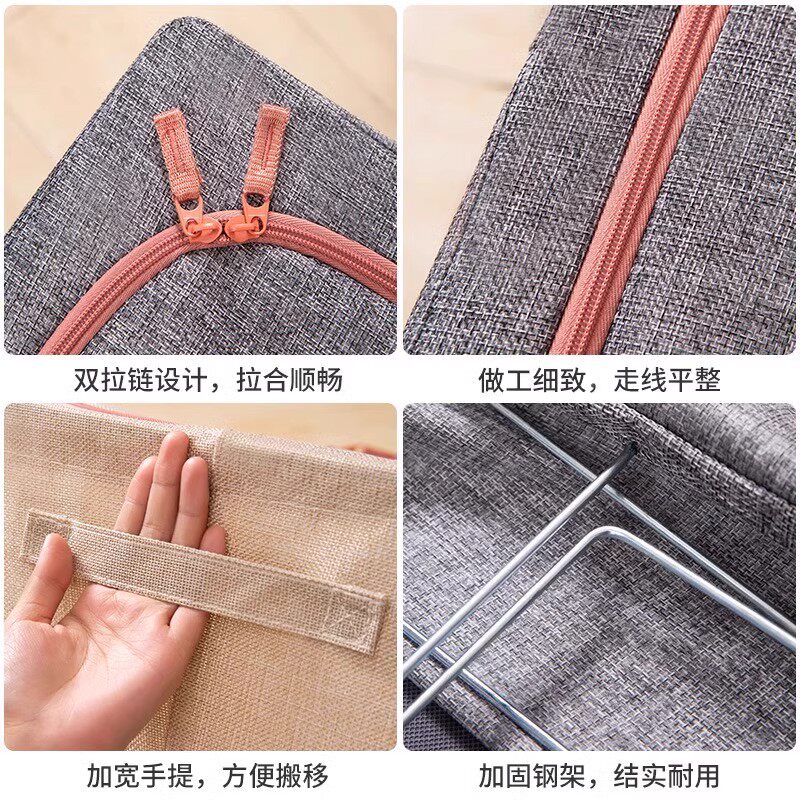 双拉链设计，拉合顺畅

做工细致，走线平整

加宽手提，方便搬移

加固钢架，结实耐用