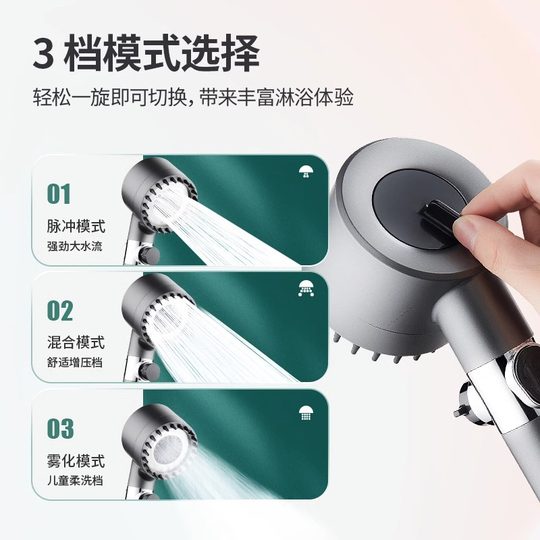 3 档模式选择

轻松一旋即可切换，带来丰富淋浴体验

01
脉冲模式
强劲大水流

02
混合模式
舒适增压档

03
雾化模式
儿童柔洗档