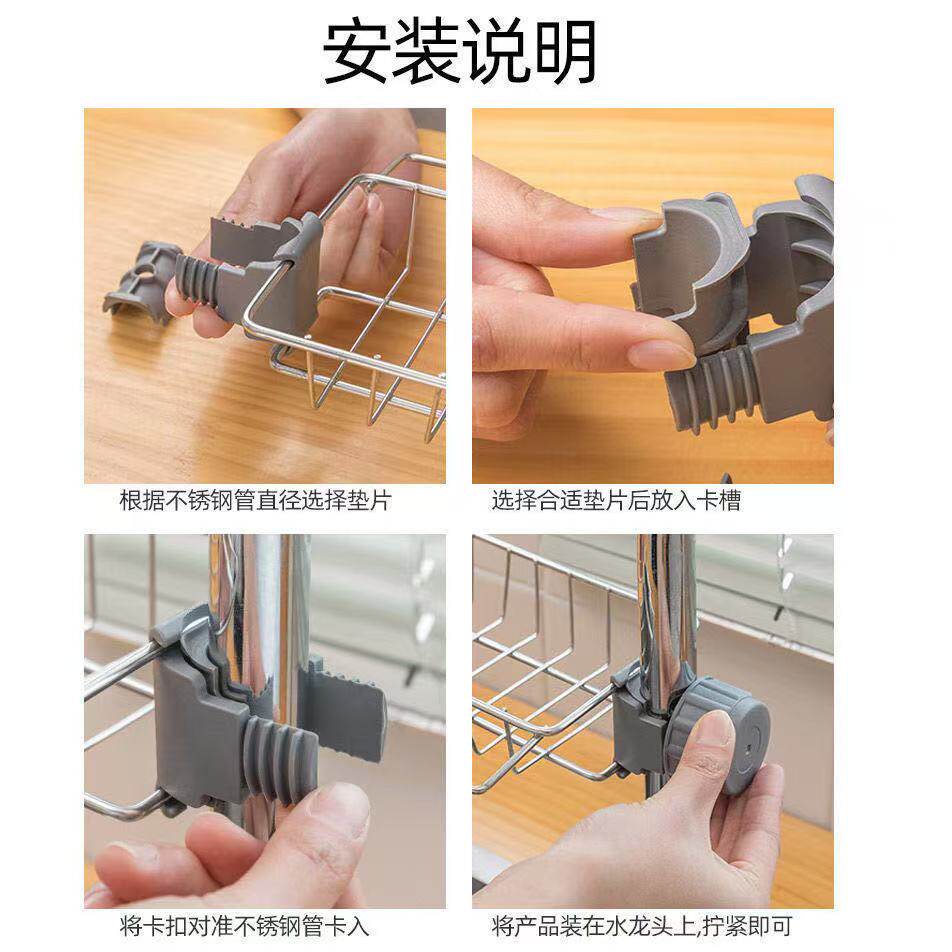 安装说明

根据不锈钢管直径选择垫片

选择合适垫片后放入卡槽

将卡扣对准不锈钢管卡入

将产品装在水龙头上,拧紧即可