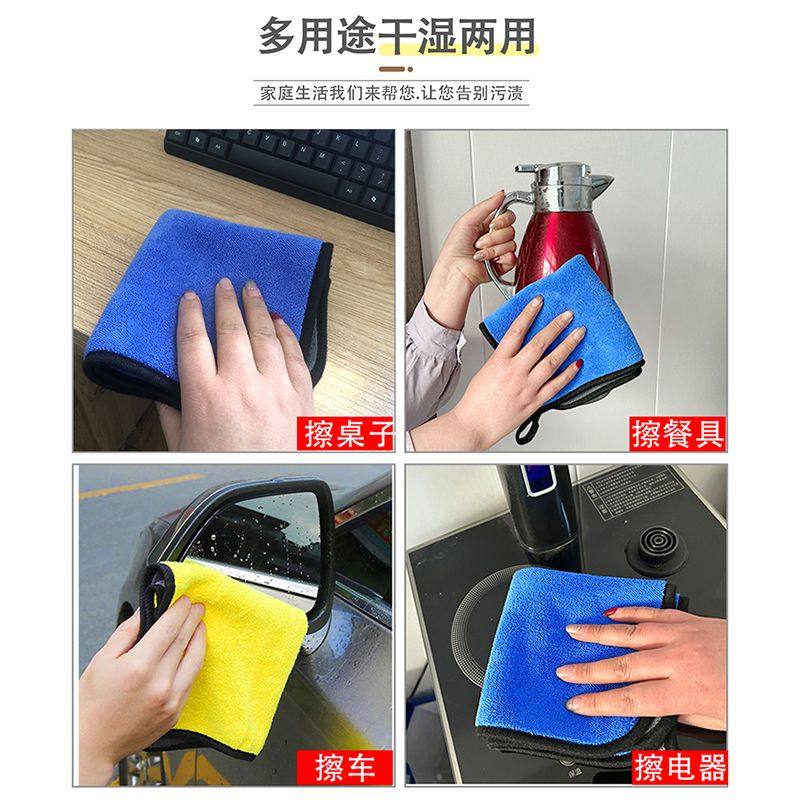 多用途干湿两用

家庭生活我们来帮您.让您告别污渍

擦桌子

擦餐具

擦车

擦电器