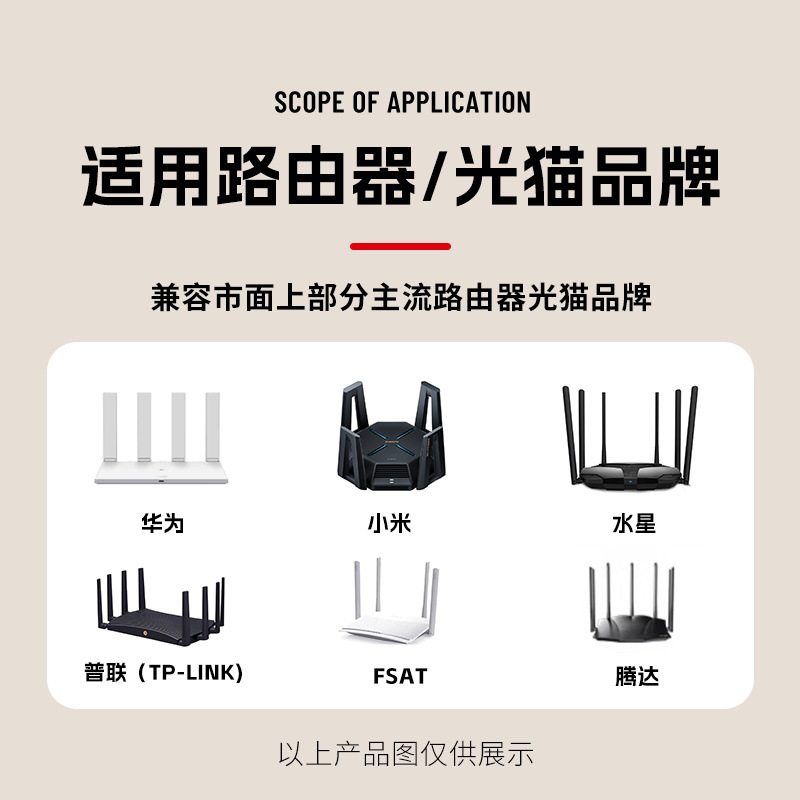 SCOPE OF APPLICATION

适用路由器/光猫品牌

兼容市面上部分主流路由器光猫品牌

华为

小米

水星

普联（TP-LINK）

FSAT

腾达

以上产品图仅供展示