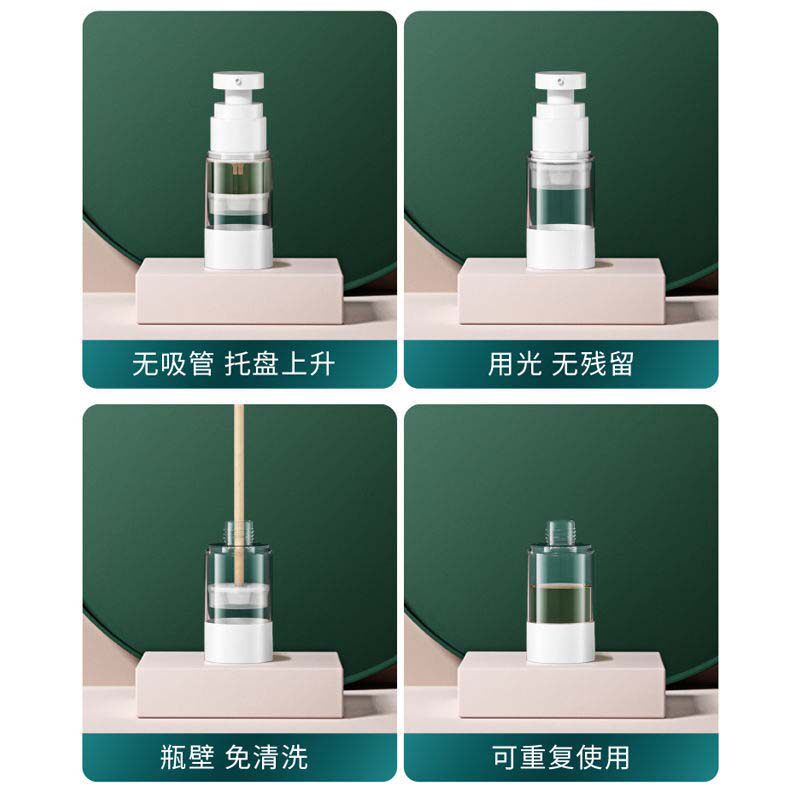 无吸管 托盘上升

用光 无残留

瓶壁 免清洗

可重复使用