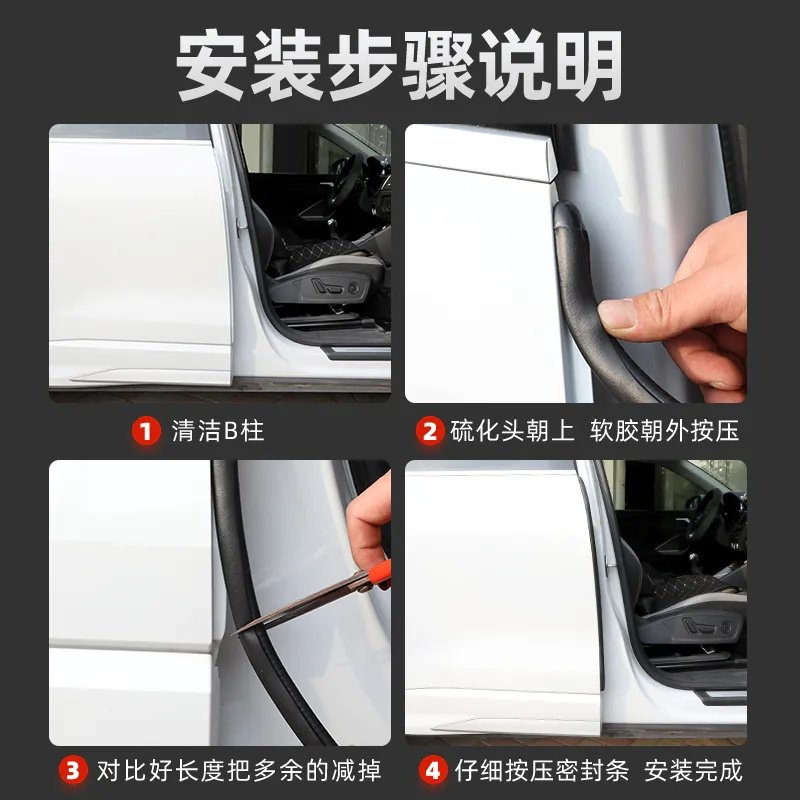 安装步骤说明

1 清洁B柱

2 硫化头朝上 软胶朝外按压

3 对比好长度把多余的减掉

4 仔细按压密封条 安装完成