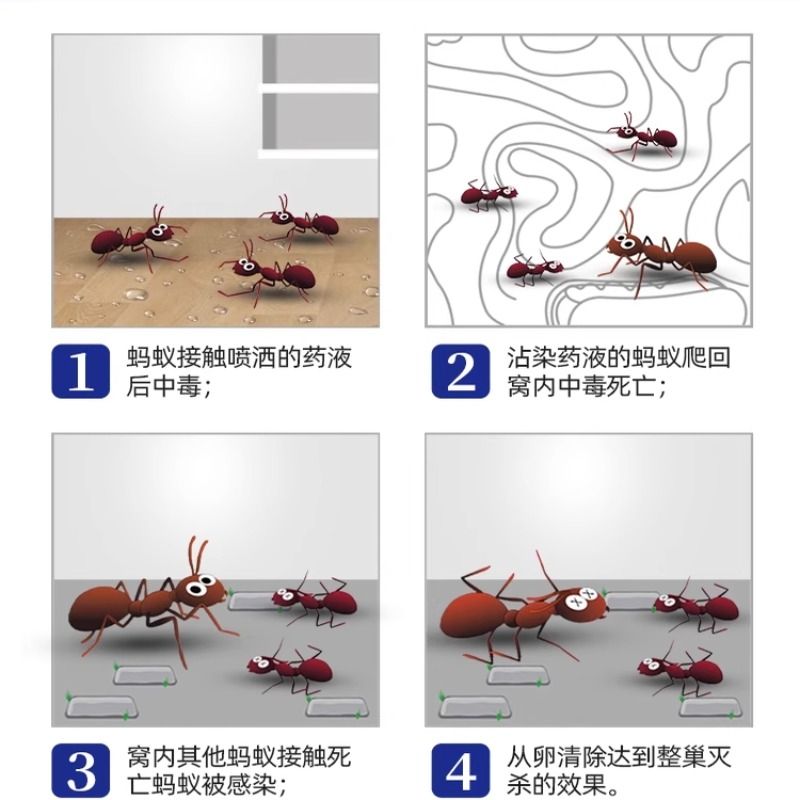 1 蚂蚁接触喷洒的药液后中毒；

2 沾染药液的蚂蚁爬回窝内中毒死亡；

3 窝内其他蚂蚁接触死亡蚂蚁被感染；

4 从卵清除达到整巢灭杀的效果。