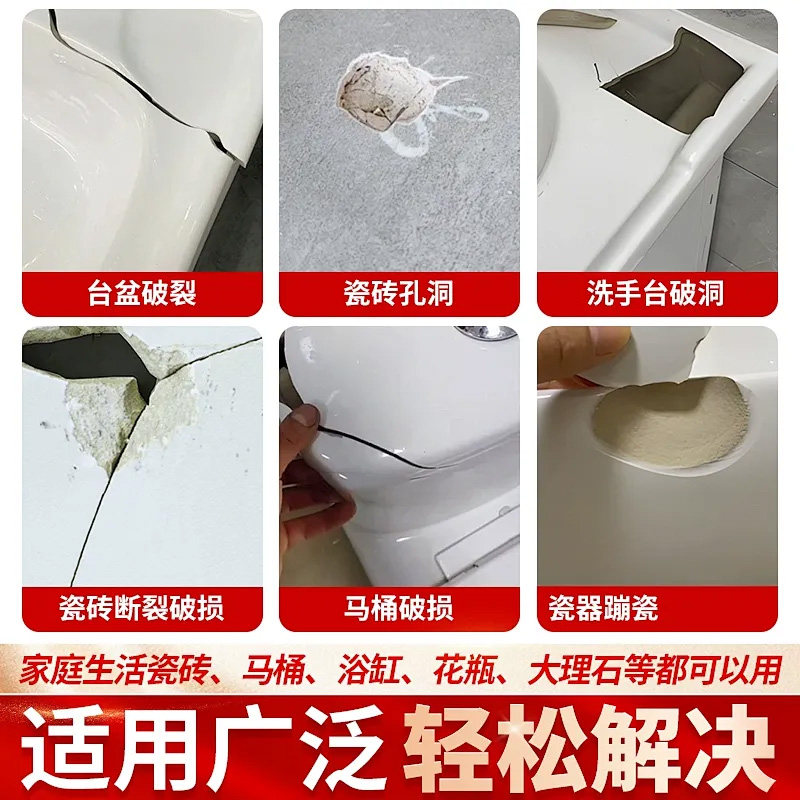 台盆破裂

瓷砖孔洞

洗手台破洞

瓷砖断裂破损

马桶破损

瓷器蹦瓷

家庭生活瓷砖、马桶、浴缸、花瓶、大理石等都可以用

适用广泛 轻松解决