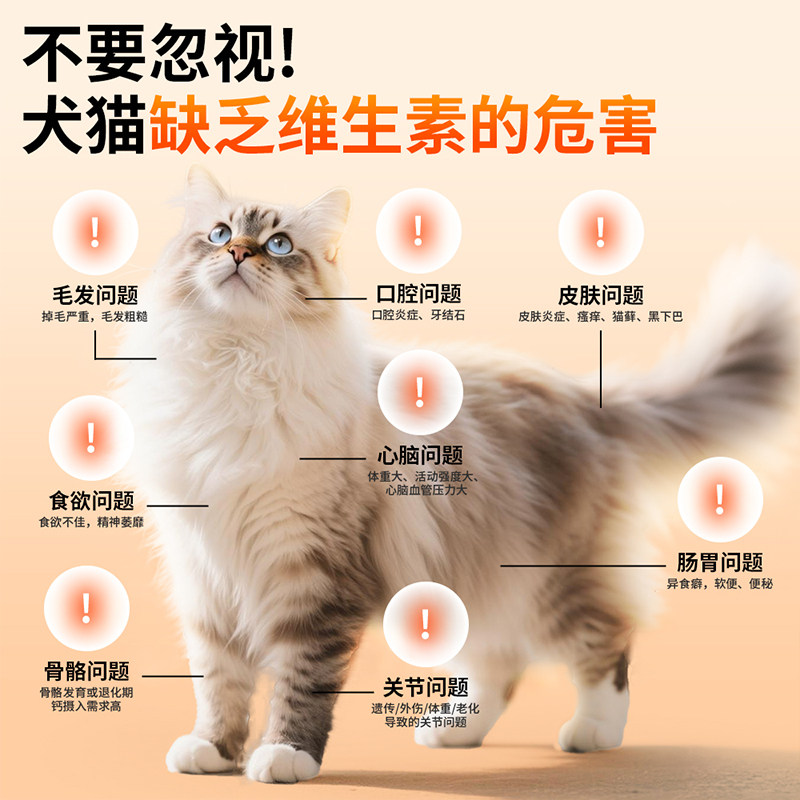 不要忽视!
犬猫缺乏维生素的危害

!
毛发问题
掉毛严重，毛发粗糙

!
口腔问题
口腔炎症、牙结石

!
皮肤问题
皮肤炎症、瘙痒、猫藓、黑下巴

!
心脑问题
体重大、活动强度大、心脑血管压力大

!
食欲问题
食欲不佳，精神萎靡

!
肠胃问题
异食癖，软便、便秘

!
骨骼问题
骨骼发育或退化期钙摄入需求高

!
关节问题
遗传/外伤/体重/老化导致的关节问题