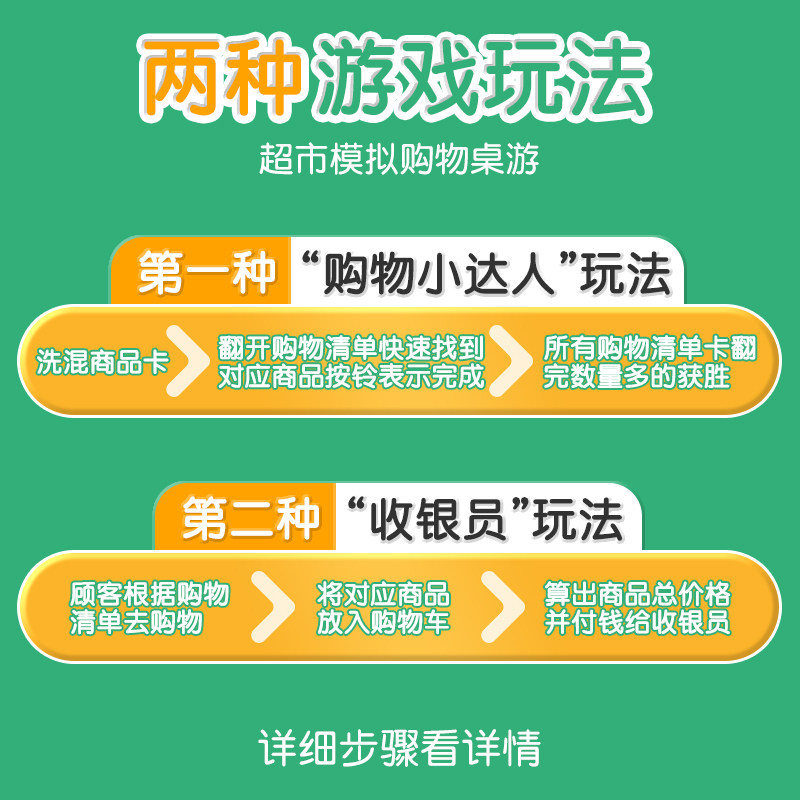 两种游戏玩法

超市模拟购物桌游

第一种 “购物小达人”玩法

洗混商品卡

翻开购物清单快速找到对应商品按铃表示完成

所有购物清单卡翻完数量多的获胜

第二种 “收银员”玩法

顾客根据购物清单去购物

将对应商品放入购物车

算出商品总价格并付钱给收银员

详细步骤看详情