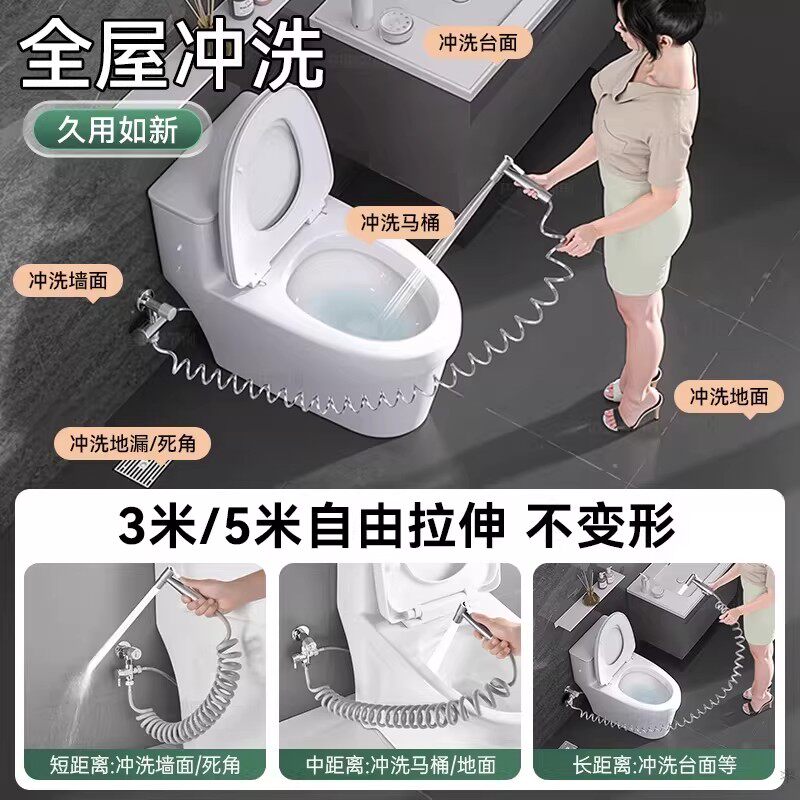 全屋冲洗

久用如新

冲洗台面

冲洗马桶

冲洗墙面

冲洗地面

冲洗地漏/死角

3米/5米自由拉伸 不变形

短距离:冲洗墙面/死角

中距离:冲洗马桶/地面

长距离:冲洗台面等