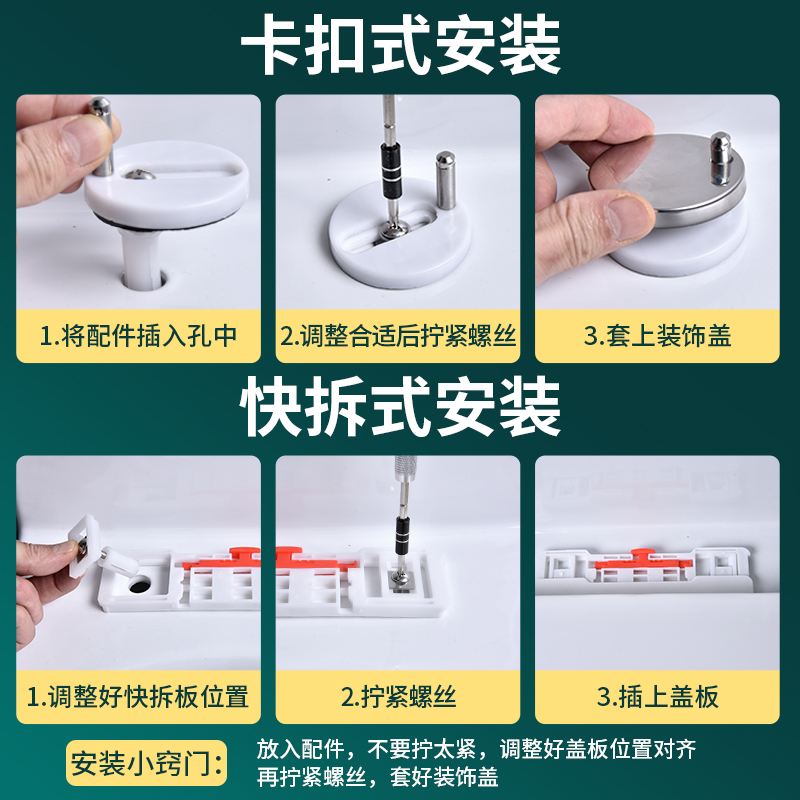 卡扣式安装

1.将配件插入孔中

2.调整合适后拧紧螺丝

3.套上装饰盖

快拆式安装

1.调整好快拆板位置

2.拧紧螺丝

3.插上盖板

安装小窍门:

放入配件，不要拧太紧，调整好盖板位置对齐再拧紧螺丝，套好装饰盖