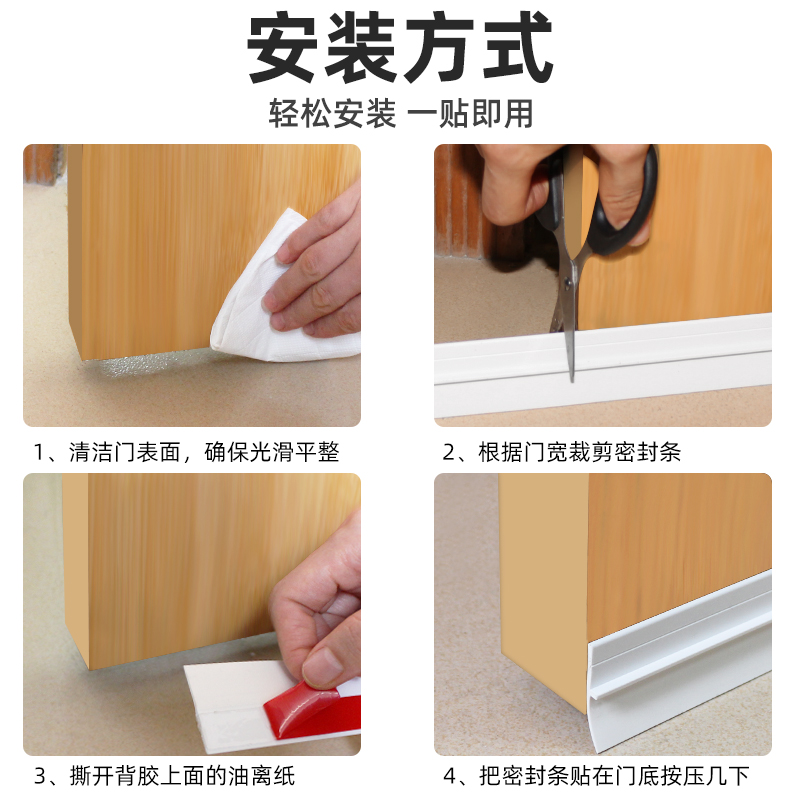 安装方式

轻松安装 一贴即用

1、清洁门表面，确保光滑平整

2、根据门宽裁剪密封条

3、撕开背胶上面的油离纸

4、把密封条贴在门底按压几下